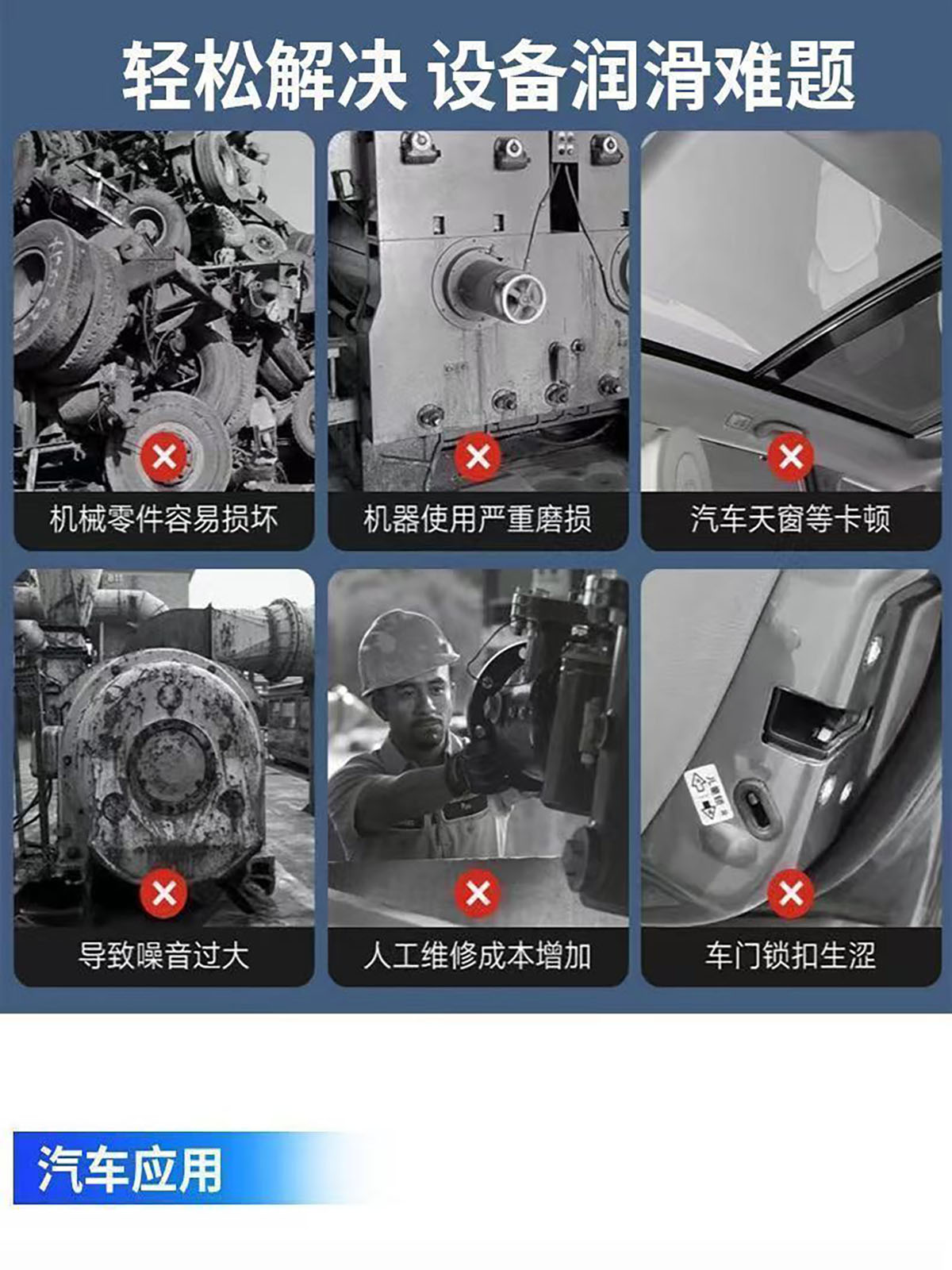 轻松解决 设备润滑难题

机械零件容易损坏

机器使用严重磨损

汽车天窗等卡顿

导致噪音过大

人工维修成本增加

车门锁扣生涩

汽车应用