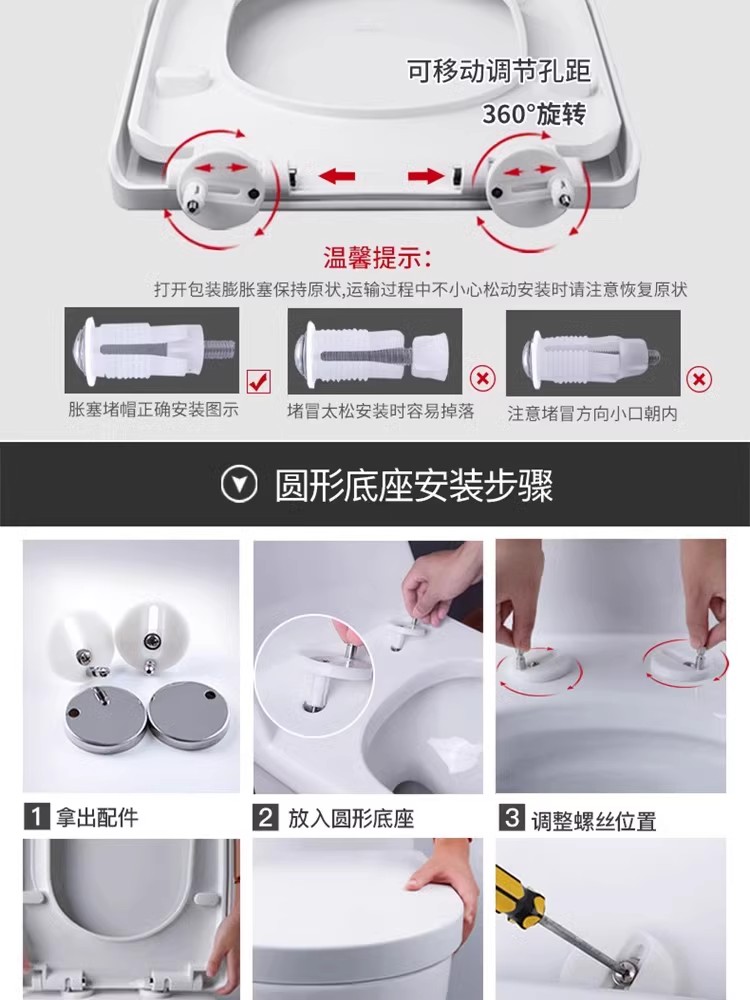 可移动调节孔距
360°旋转

温馨提示:
打开包装膨胀塞保持原状,运输过程中不小心松动安装时请注意恢复原状

胀塞堵帽正确安装图示

堵冒太松安装时容易掉落

注意堵冒方向小口朝内

圆形底座安装步骤

1 拿出配件

2 放入圆形底座

3 调整螺丝位置