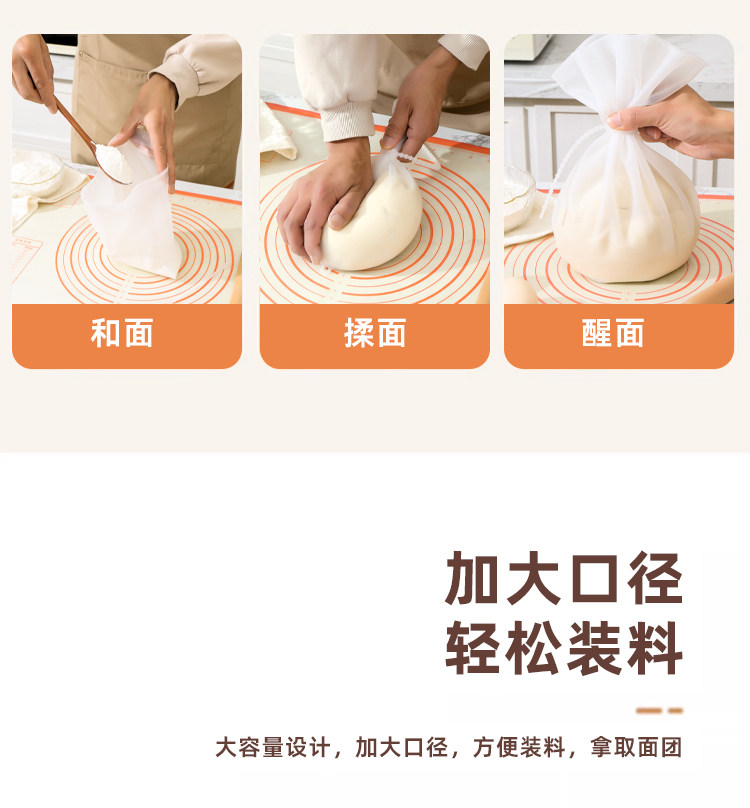 和面

揉面

醒面

加大口径
轻松装料

大容量设计，加大口径，方便装料，拿取面团