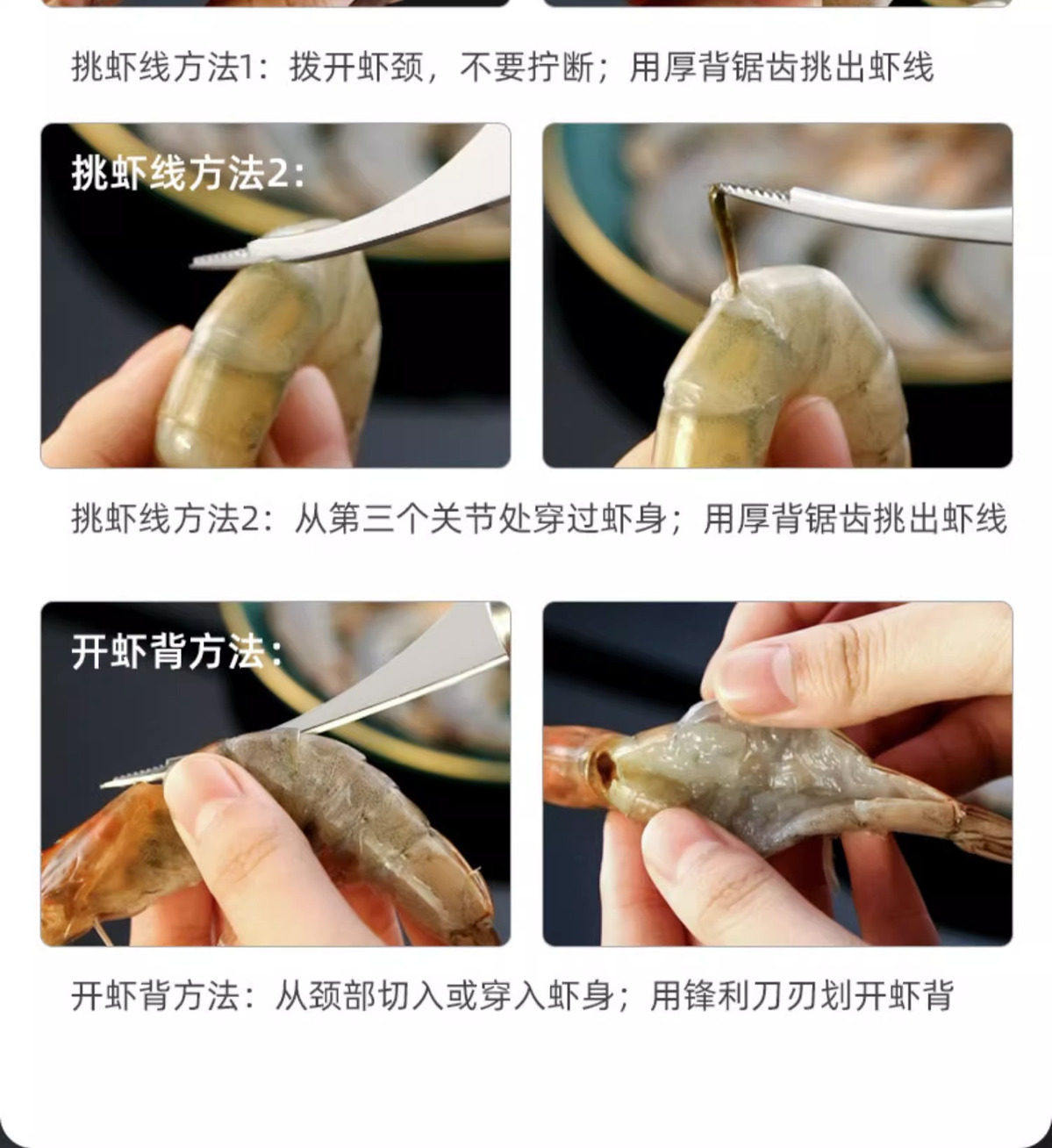 挑虾线方法1：拨开虾颈，不要拧断；用厚背锯齿挑出虾线

挑虾线方法2:

挑虾线方法2：从第三个关节处穿过虾身；用厚背锯齿挑出虾线

开虾背方法:

开虾背方法：从颈部切入或穿入虾身；用锋利刀刃划开虾背