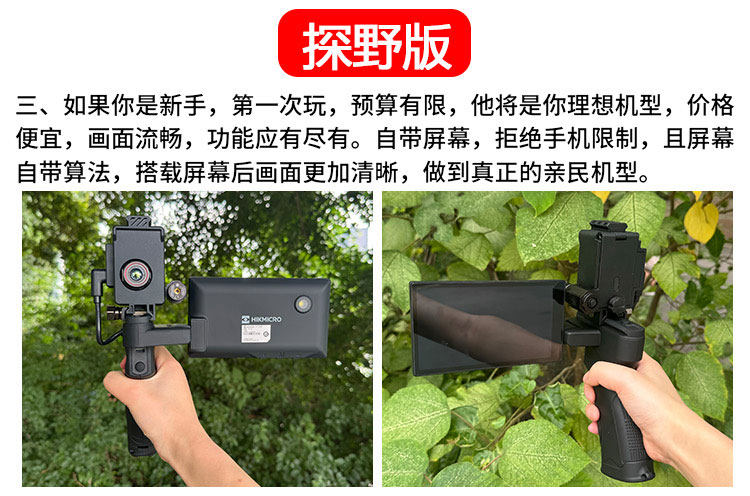 探野版

三、如果你是新手，第一次玩，预算有限，他将是你理想机型，价格便宜，画面流畅，功能应有尽有。自带屏幕，拒绝手机限制，且屏幕自带算法，搭载屏幕后画面更加清晰，做到真正的亲民机型。

HIKMICRO