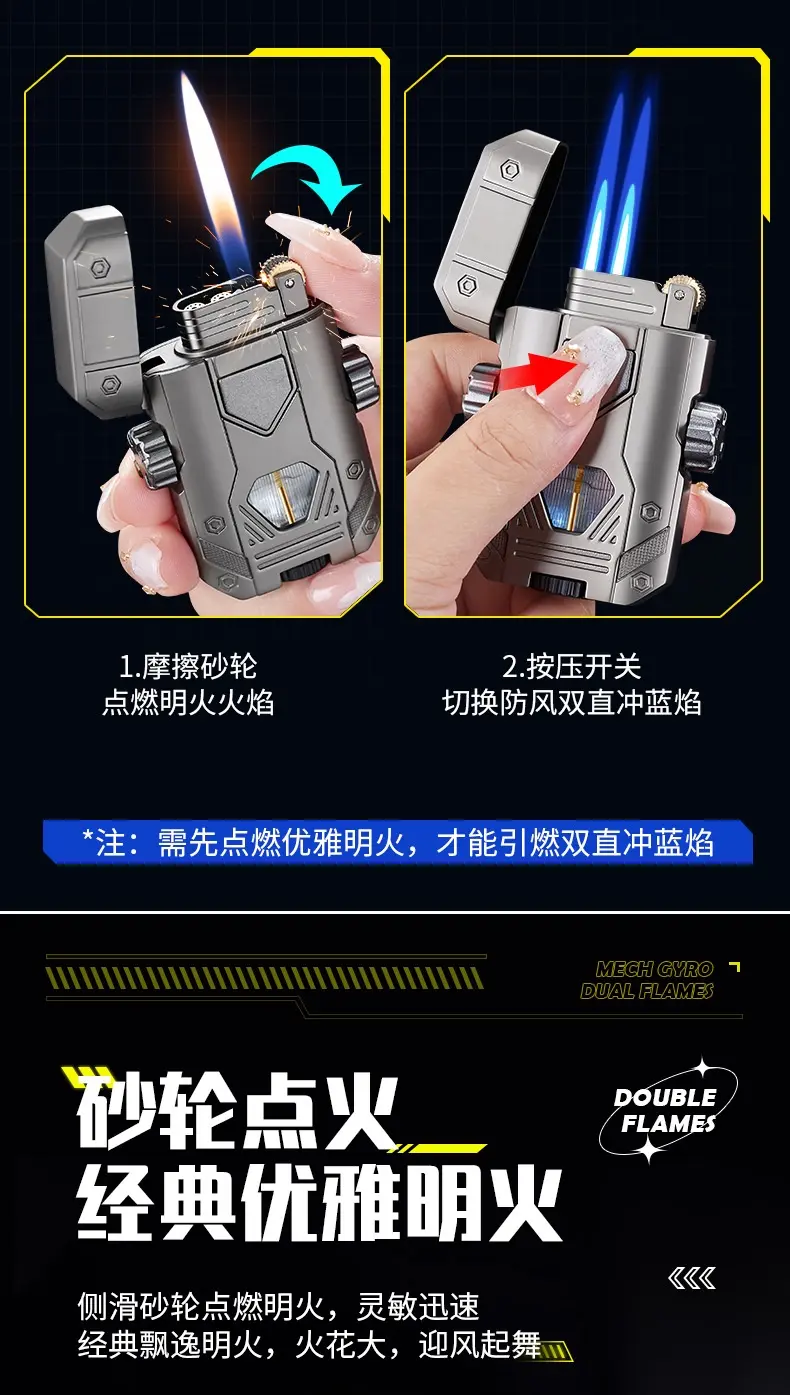 1.摩擦砂轮
点燃明火火焰

2.按压开关
切换防风双直冲蓝焰

*注：需先点燃优雅明火，才能引燃双直冲蓝焰

MECH GYRO
DUAL FLAMES

砂轮点火
经典优雅明火

DOUBLE
FLAMES

侧滑砂轮点燃明火，灵敏迅速
经典飘逸明火，火花大，迎风起舞