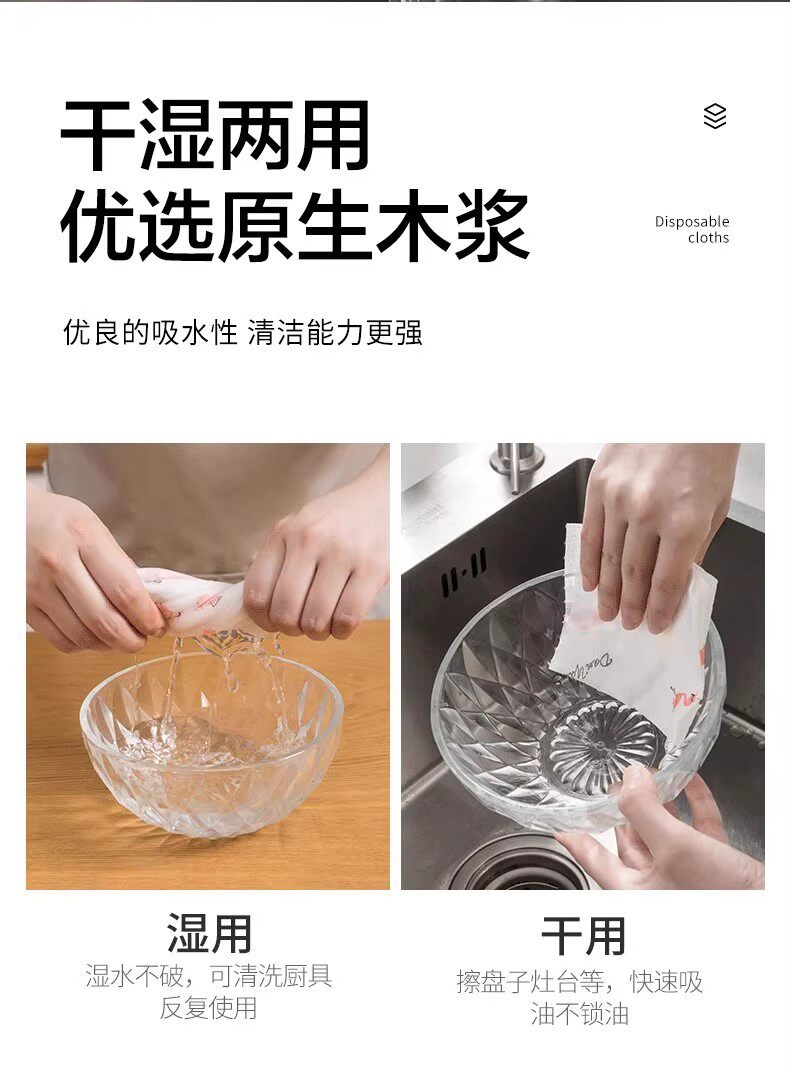 干湿两用
优选原生木浆

Disposable cloths

优良的吸水性 清洁能力更强

湿用
湿水不破，可清洗厨具反复使用

干用
擦盘子灶台等，快速吸油不锁油