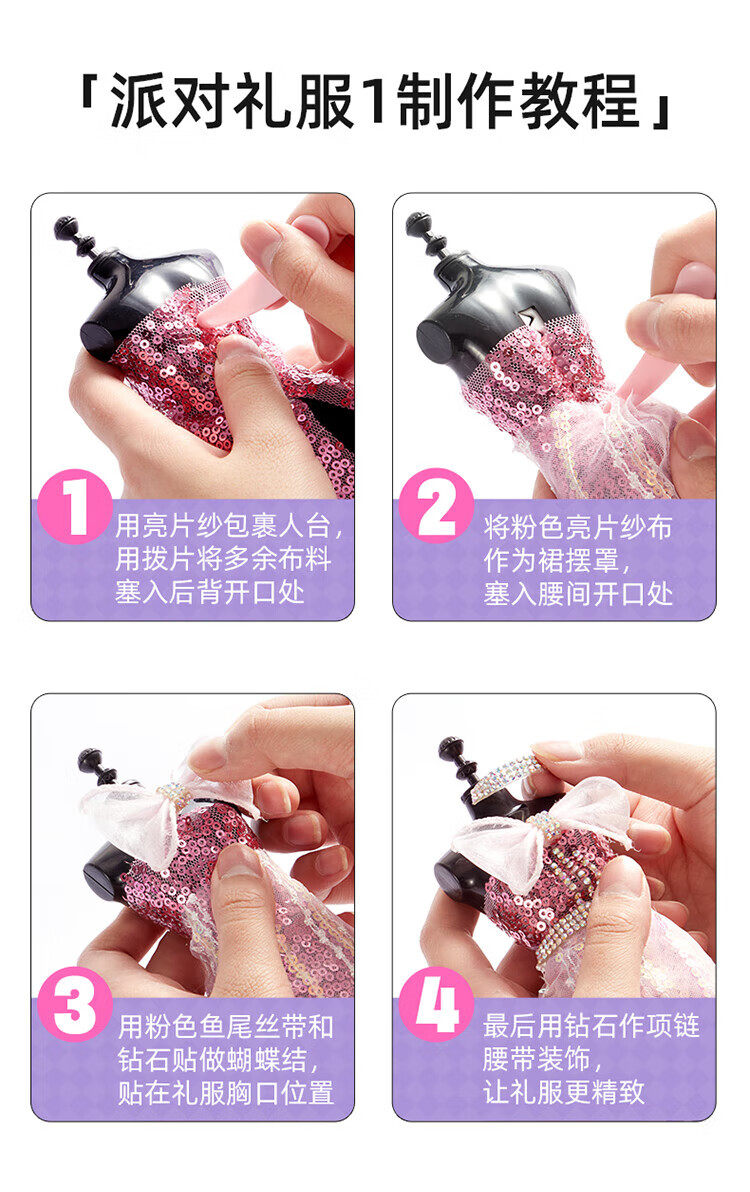 「派对礼服1制作教程」

1
用亮片纱包裹人台，用拨片将多余布料塞入后背开口处

2
将粉色亮片纱布作为裙摆罩，塞入腰间开口处

3
用粉色鱼尾丝带和钻石贴做蝴蝶结，贴在礼服胸口位置

4
最后用钻石作项链腰带装饰，让礼服更精致