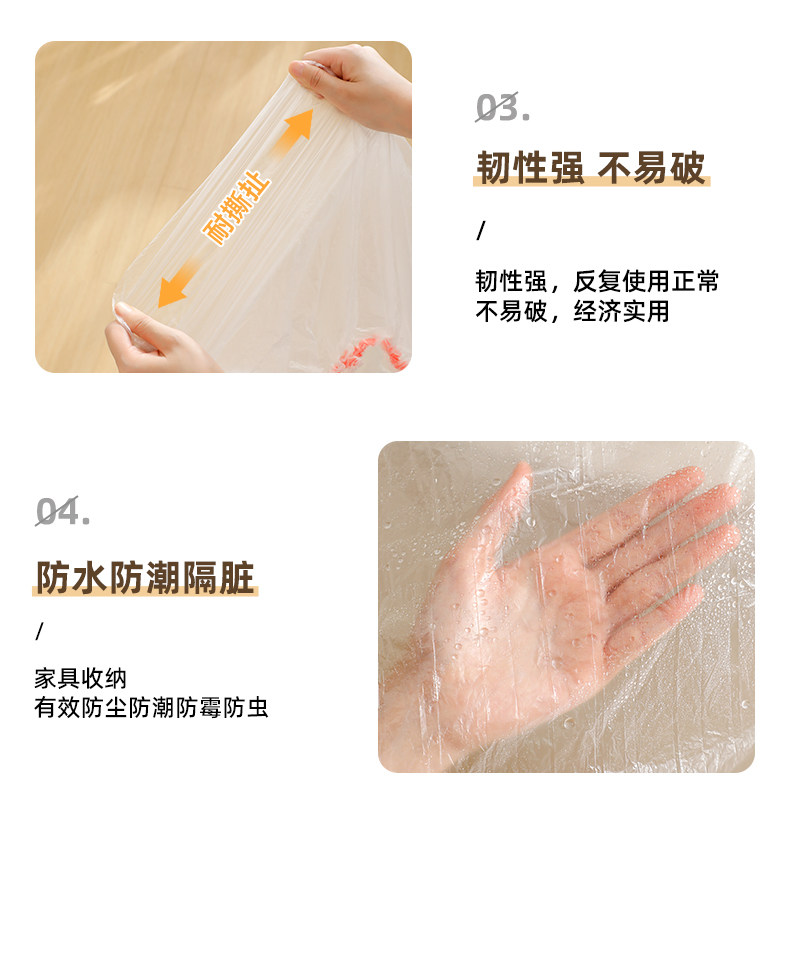 耐撕扯

03.

韧性强 不易破

/

韧性强，反复使用正常
不易破，经济实用

04.

防水防潮隔脏

/

家具收纳
有效防尘防潮防霉防虫