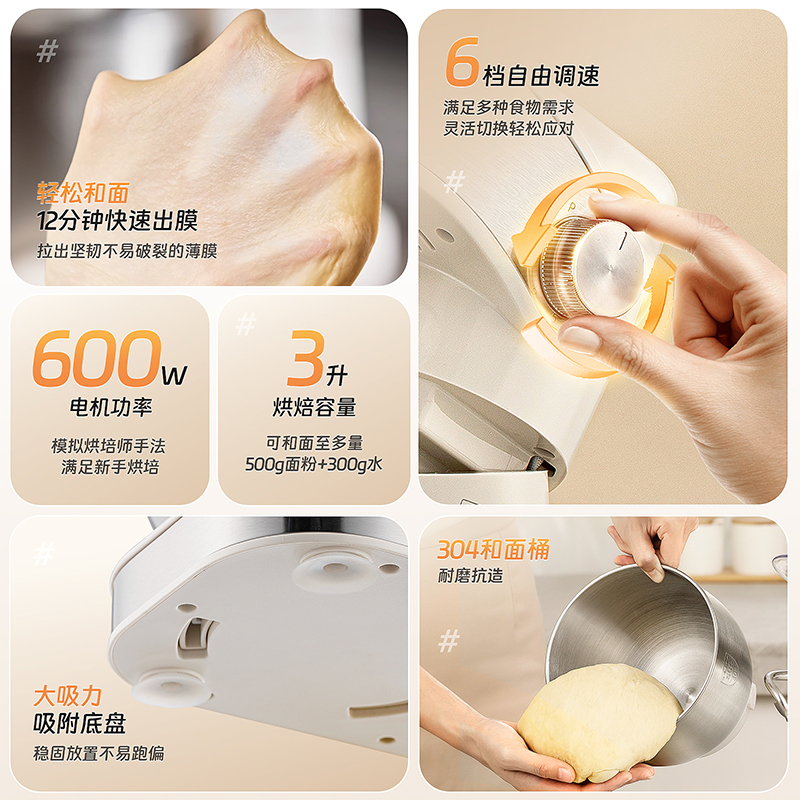 #

轻松和面
12分钟快速出膜
拉出坚韧不易破裂的薄膜

6档自由调速
满足多种食物需求
灵活切换轻松应对

#

600W
电机功率
模拟烘培师手法
满足新手烘培

#

3升
烘焙容量
可和面至多量
500g面粉+300g水

#

大吸力
吸附底盘
稳固放置不易跑偏

304和面桶
耐磨抗造

#