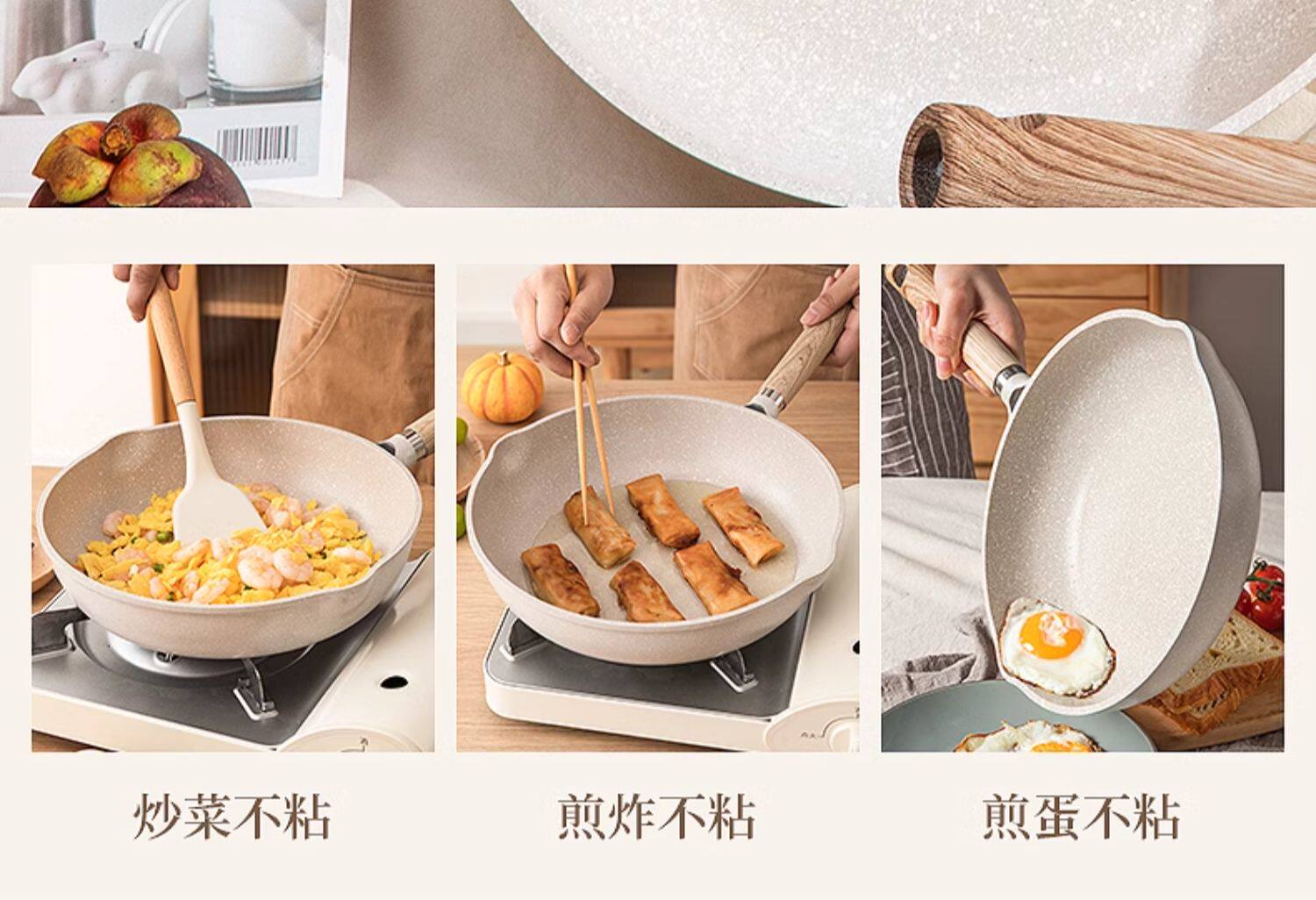 炒菜不粘

煎炸不粘

煎蛋不粘