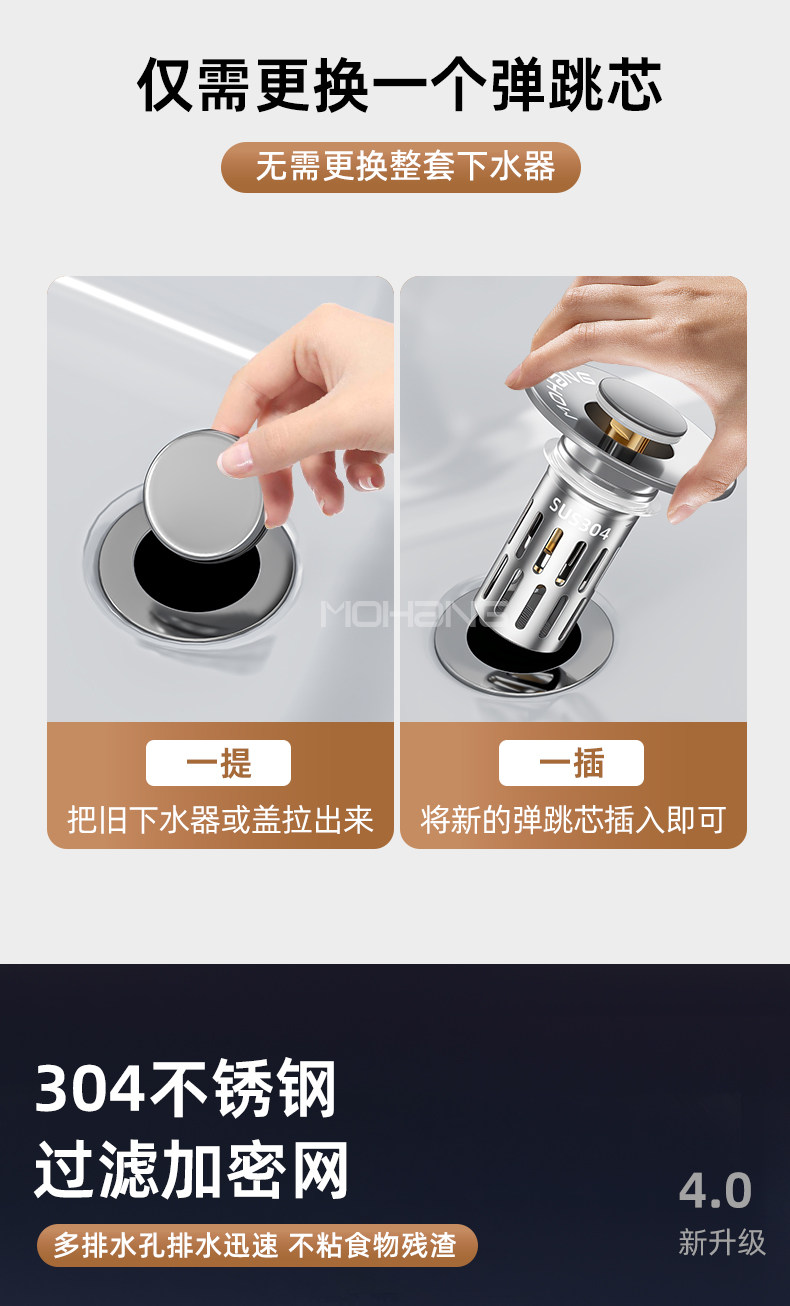 仅需更换一个弹跳芯

无需更换整套下水器

MOHANG

SUS304

一提
把旧下水器或盖拉出来

一插
将新的弹跳芯插入即可

304不锈钢
过滤加密网

多排水孔排水迅速 不粘食物残渣

4.0
新升级