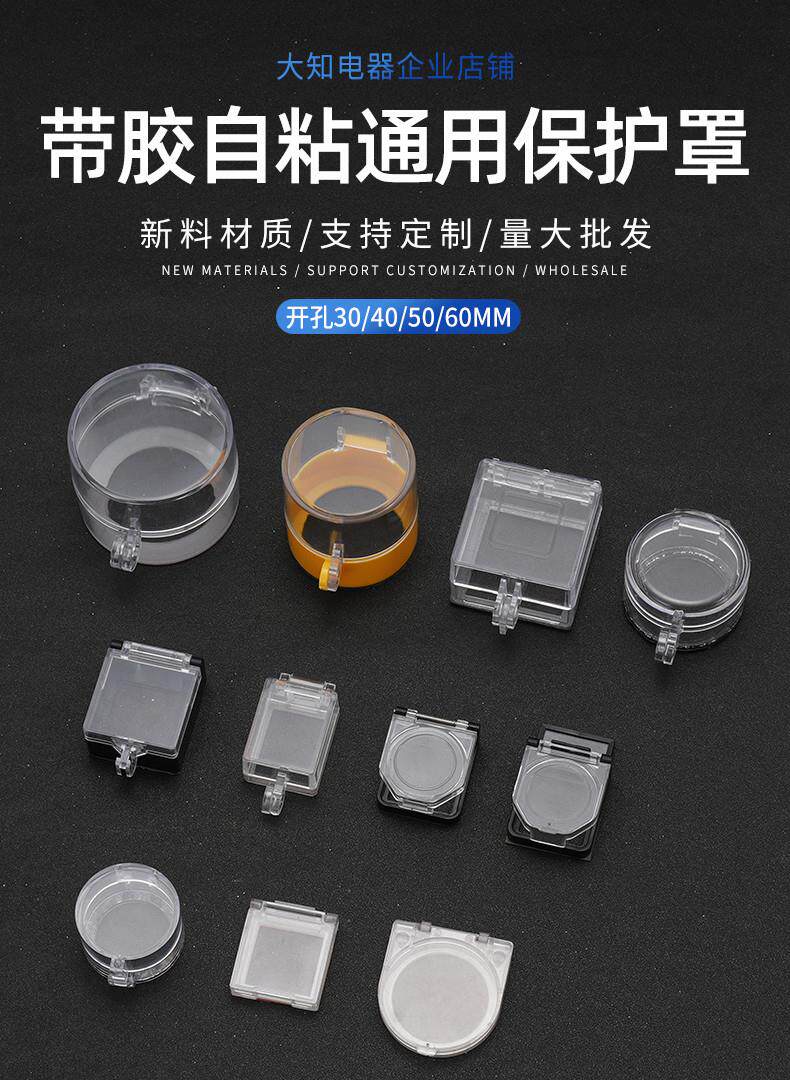 大知电器企业店铺

带胶自粘通用保护罩

新料材质/支持定制/量大批发

NEW MATERIALS / SUPPORT CUSTOMIZATION / WHOLESALE

开孔30/40/50/60MM