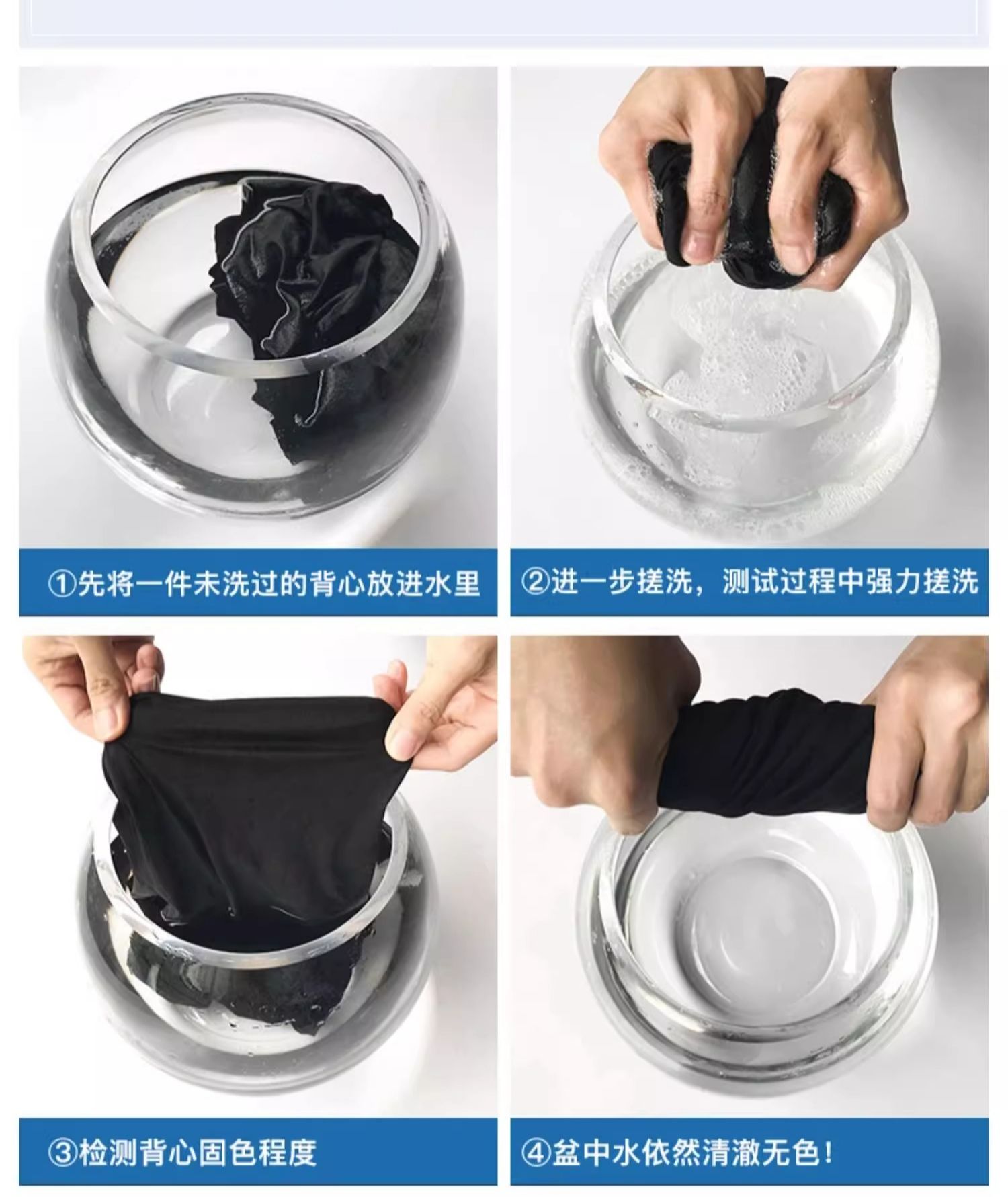 ①先将一件未洗过的背心放进水里

②进一步搓洗，测试过程中强力搓洗

③检测背心固色程度

④盆中水依然清澈无色！