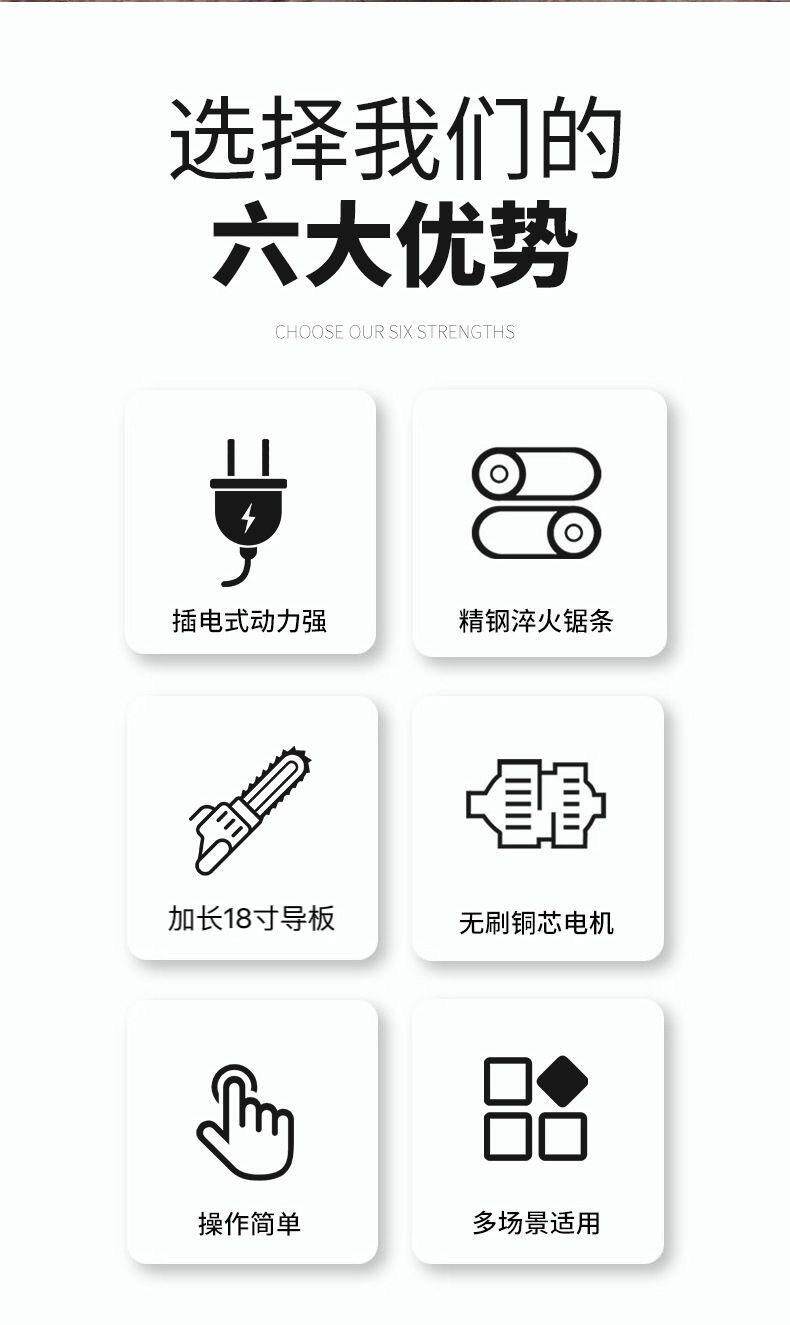 选择我们的
六大优势

CHOOSE OUR SIX STRENGTHS

插电式动力强

精钢淬火锯条

加长18寸导板

无刷铜芯电机

操作简单

多场景适用