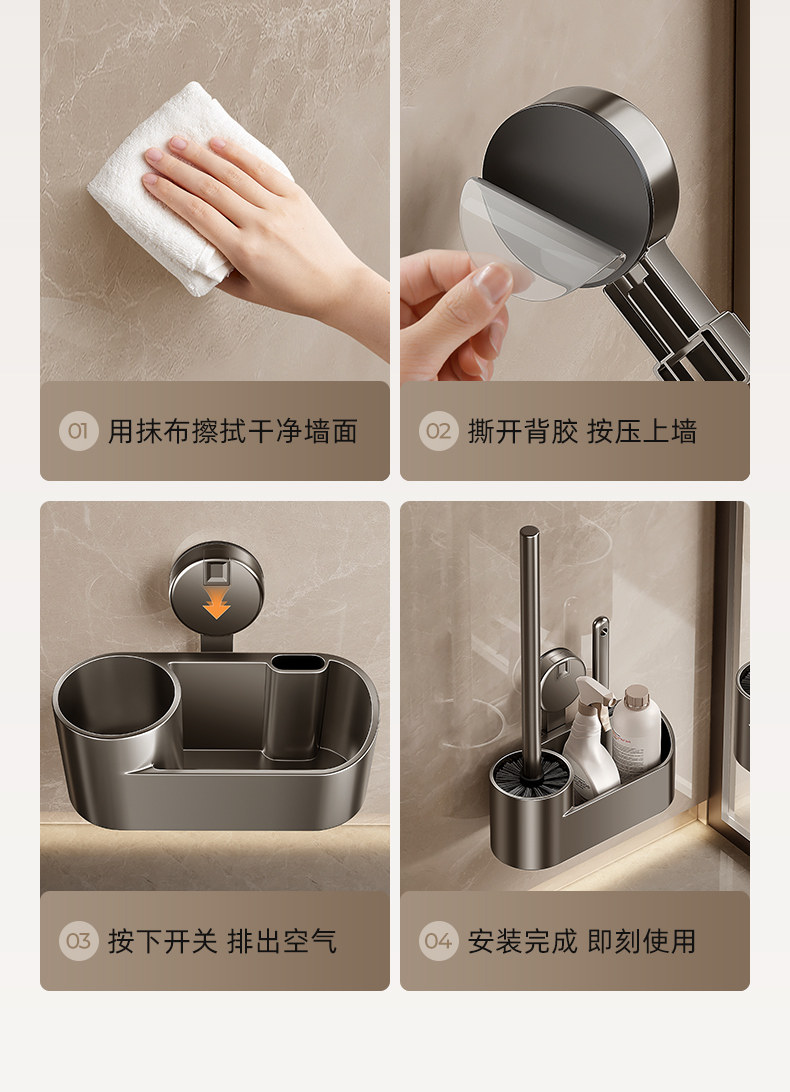 01 用抹布擦拭干净墙面

02 撕开背胶 按压上墙

03 按下开关 排出空气

04 安装完成 即刻使用