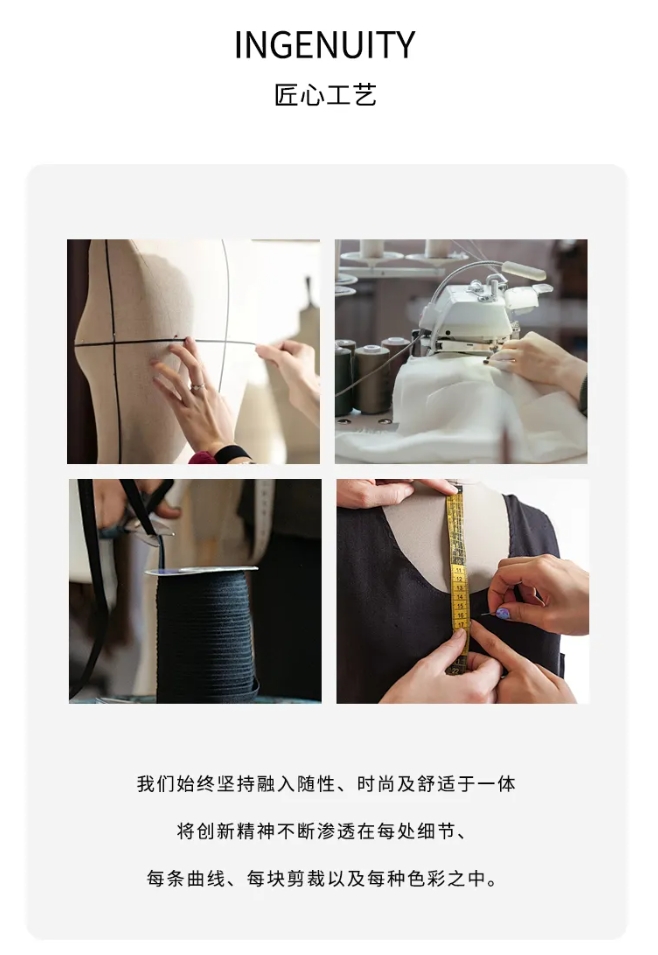 INGENUITY
匠心工艺

我们始终坚持融入随性、时尚及舒适于一体

将创新精神不断渗透在每处细节、

每条曲线、每块剪裁以及每种色彩之中。