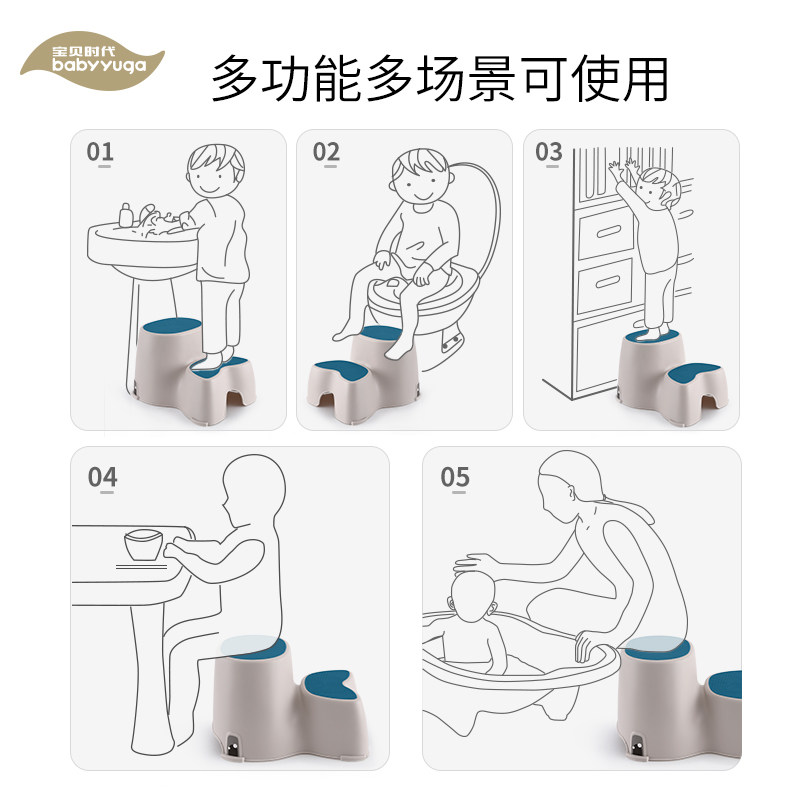 宝贝时代
babyyuga

多功能多场景可使用

01

02

03

04

05