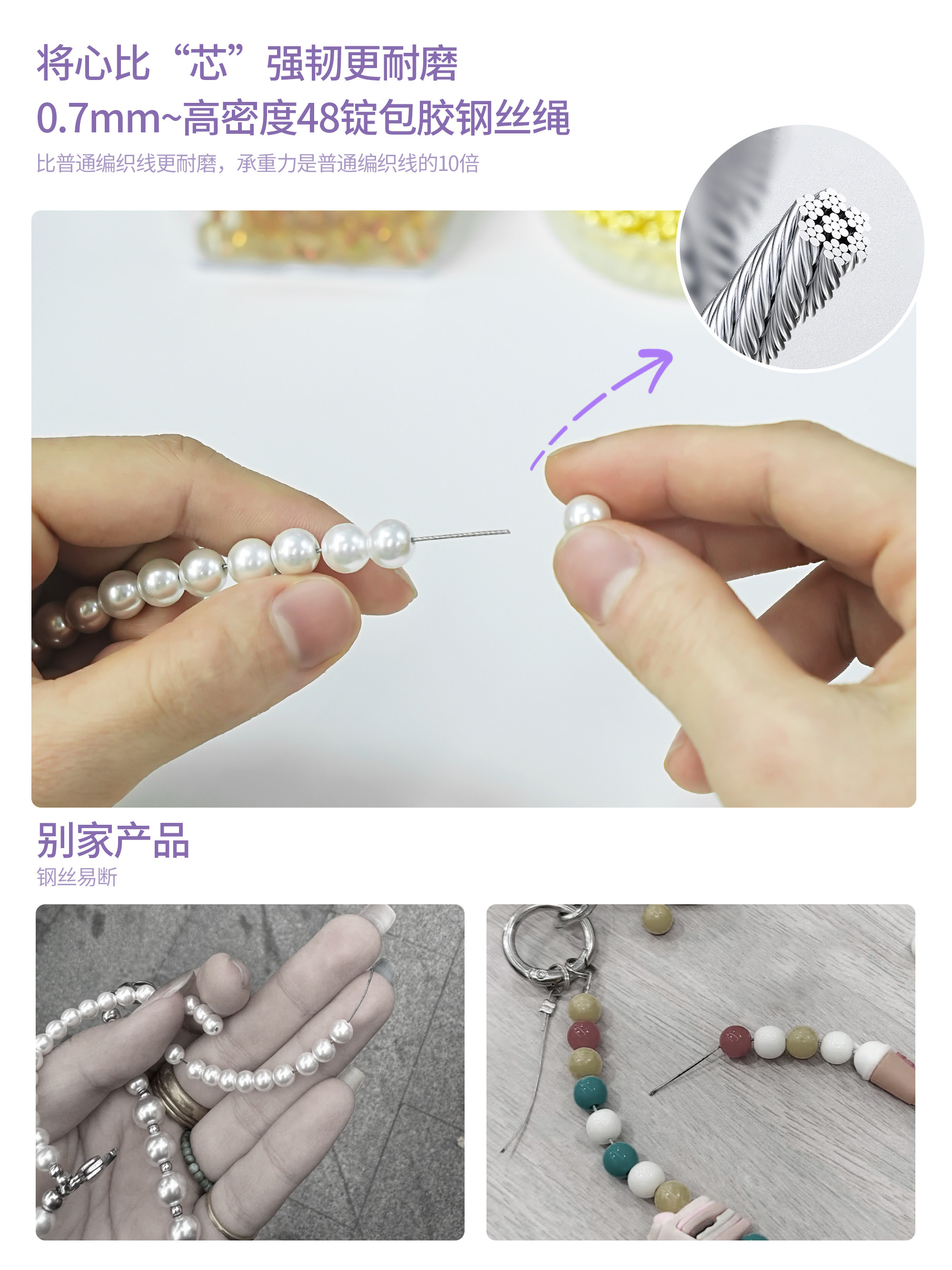 将心比“芯”强韧更耐磨
0.7mm~高密度48锭包胶钢丝绳

比普通编织线更耐磨，承重力是普通编织线的10倍

别家产品
钢丝易断