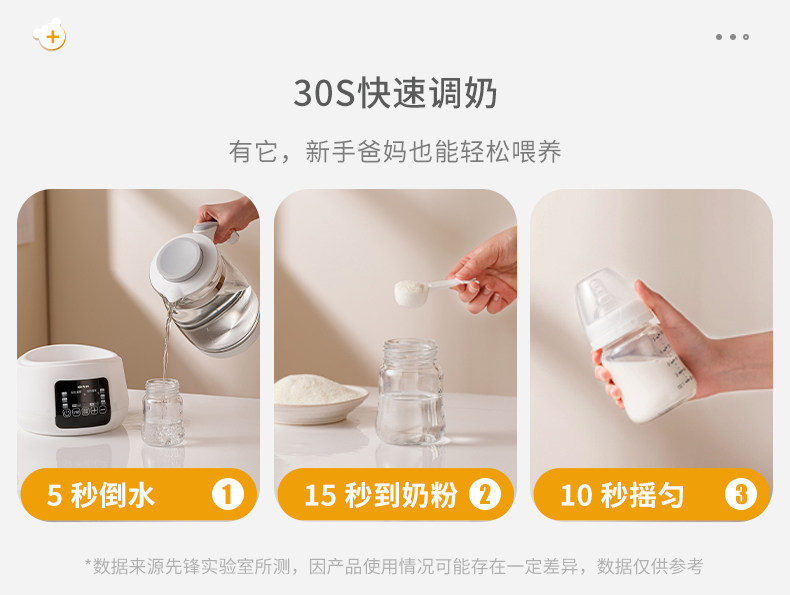 30S快速调奶

有它，新手爸妈也能轻松喂养

5 秒倒水 1

15 秒到奶粉 2

10 秒摇匀 3

*数据来源先锋实验室所测，因产品使用情况可能存在一定差异，数据仅供参考