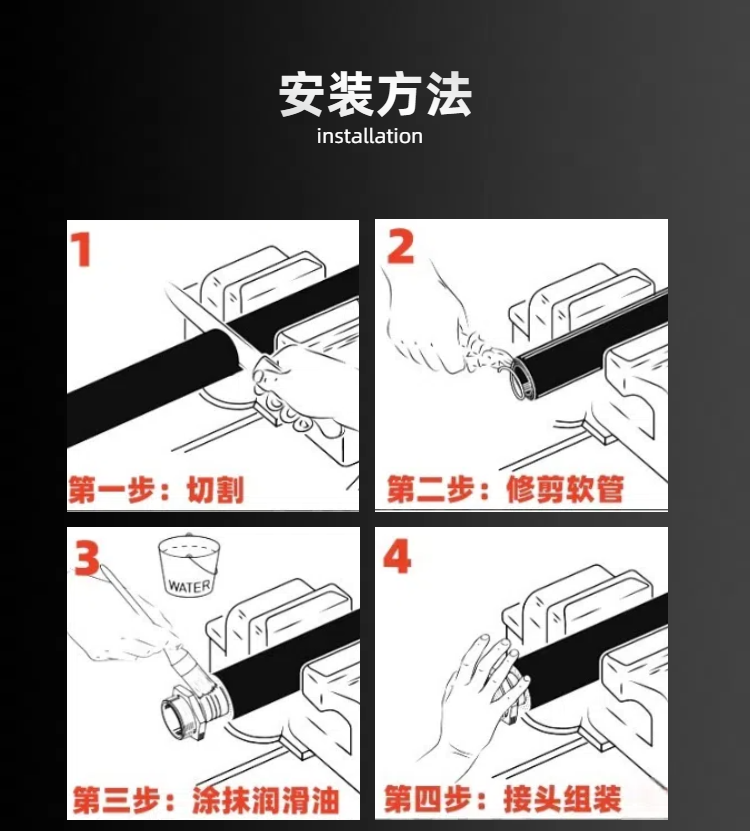 安装方法
installation

1
第一步：切割

2
第二步：修剪软管

3
WATER
第三步：涂抹润滑油

4
第四步：接头组装