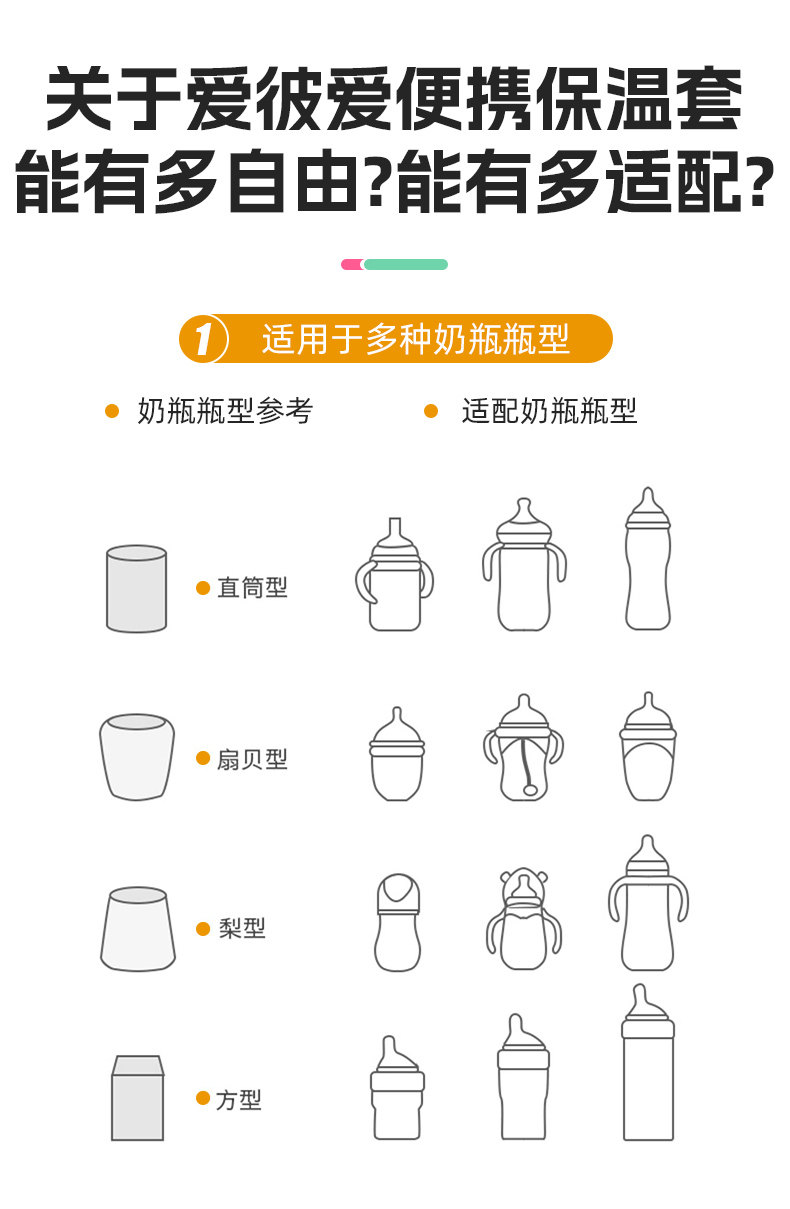 关于爱彼爱便携保温套
能有多自由?能有多适配?

1 适用于多种奶瓶瓶型

奶瓶瓶型参考
适配奶瓶瓶型

直筒型

扇贝型

梨型

方型