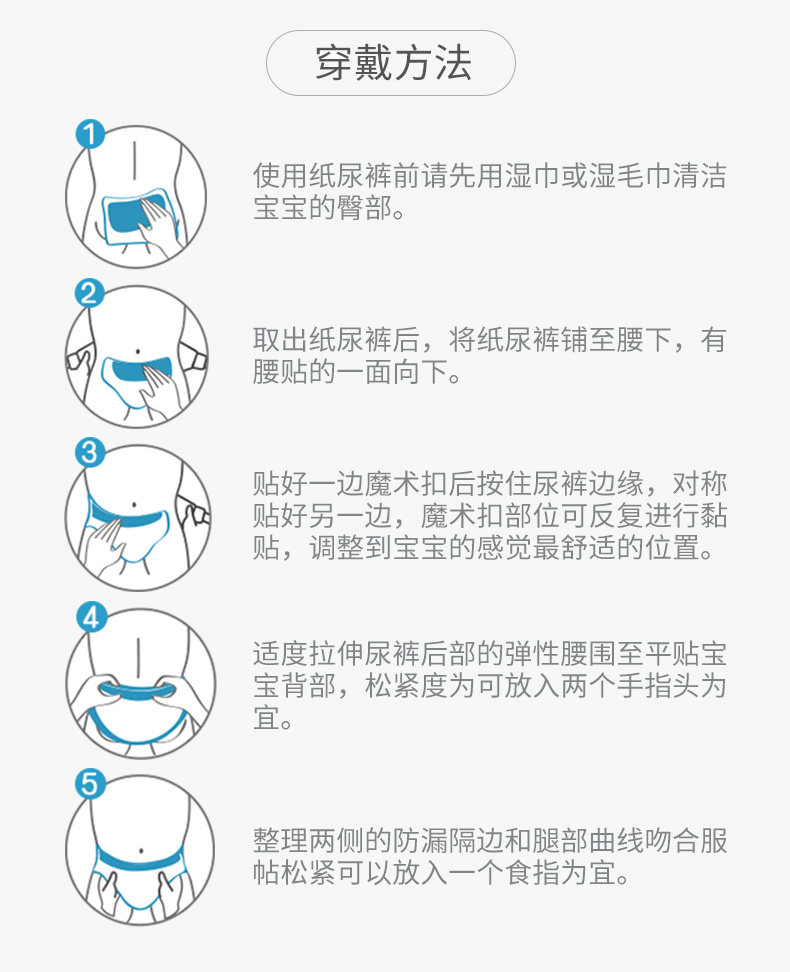 穿戴方法

1
使用纸尿裤前请先用湿巾或湿毛巾清洁宝宝的臀部。

2
取出纸尿裤后，将纸尿裤铺至腰下，有腰贴的一面向下。

3
贴好一边魔术扣后按住尿裤边缘，对称贴好另一边，魔术扣部位可反复进行黏贴，调整到宝宝的感觉最舒适的位置。

4
适度拉伸尿裤后部的弹性腰围至平贴宝宝背部，松紧度为可放入两个手指头为宜。

5
整理两侧的防漏隔边和腿部曲线吻合服帖松紧可以放入一个食指为宜。