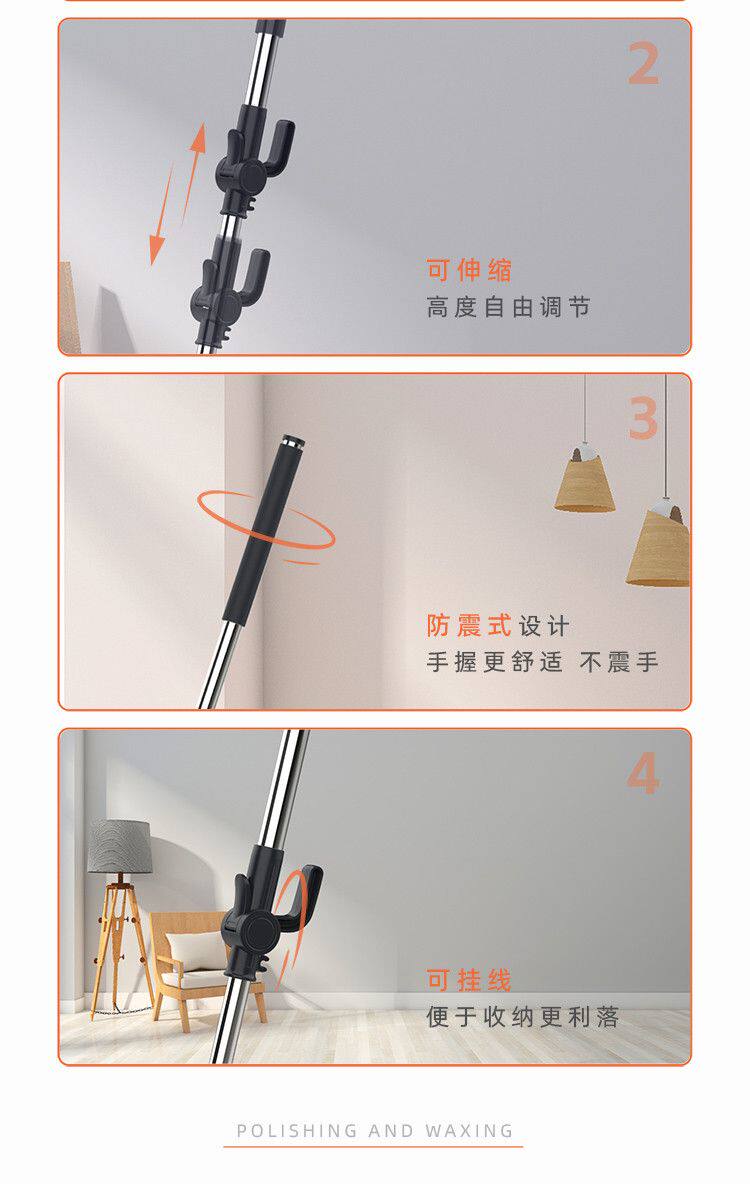 2

可伸缩
高度自由调节

3

防震式设计
手握更舒适 不震手

4

可挂线
便于收纳更利落

POLISHING AND WAXING