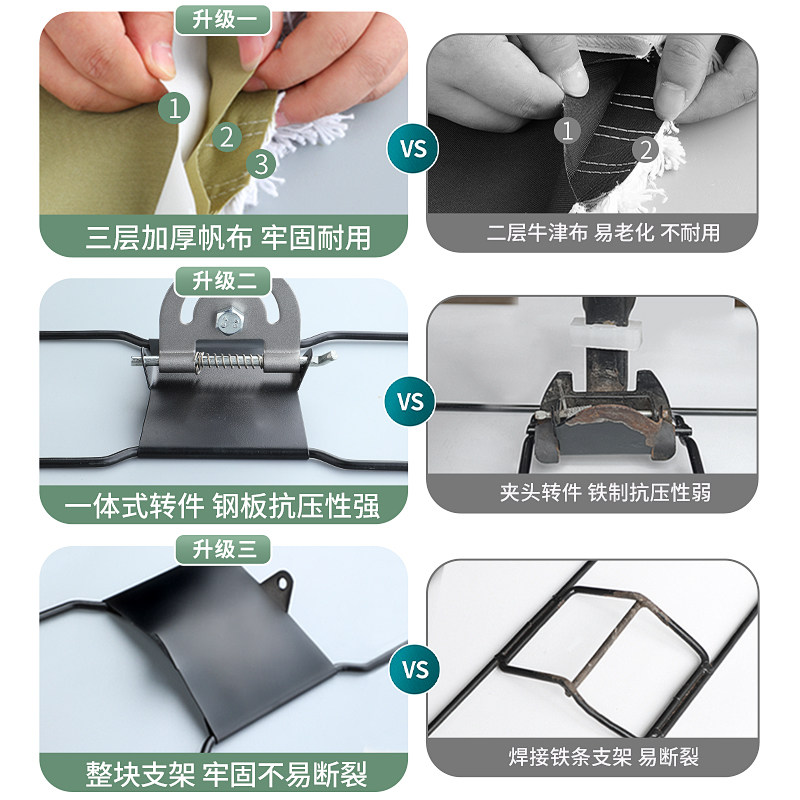 升级一

1
2
3

三层加厚帆布 牢固耐用

VS

1
2

二层牛津布 易老化 不耐用

升级二

一体式转件 钢板抗压性强

VS

夹头转件 铁制抗压性弱

升级三

整块支架 牢固不易断裂

VS

焊接铁条支架 易断裂