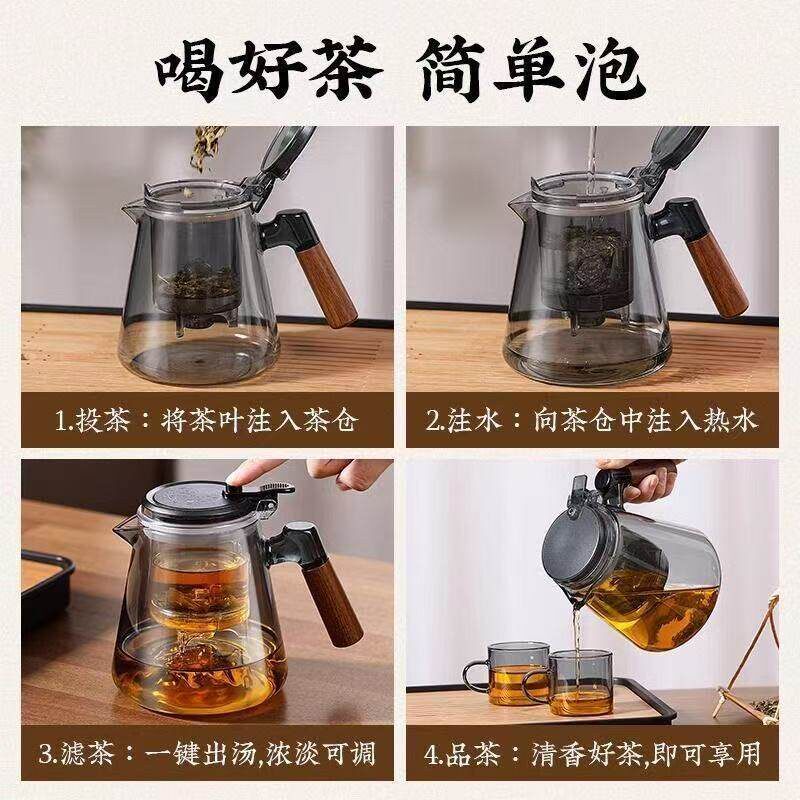 喝好茶 简单泡

1.投茶：将茶叶注入茶仓

2.注水：向茶仓中注入热水

3.滤茶：一键出汤,浓淡可调

4.品茶：清香好茶,即可享用