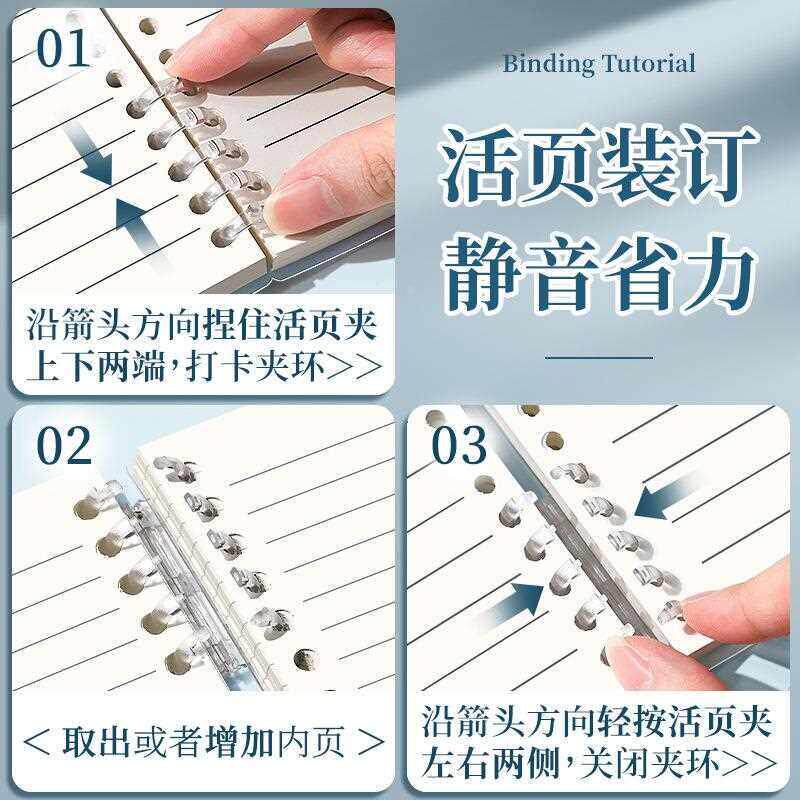 01

沿箭头方向捏住活页夹上下两端，打卡夹环>>

Binding Tutorial

活页装订
静音省力

02

< 取出或者增加内页 >

03

沿箭头方向轻按活页夹左右两侧，关闭夹环>>