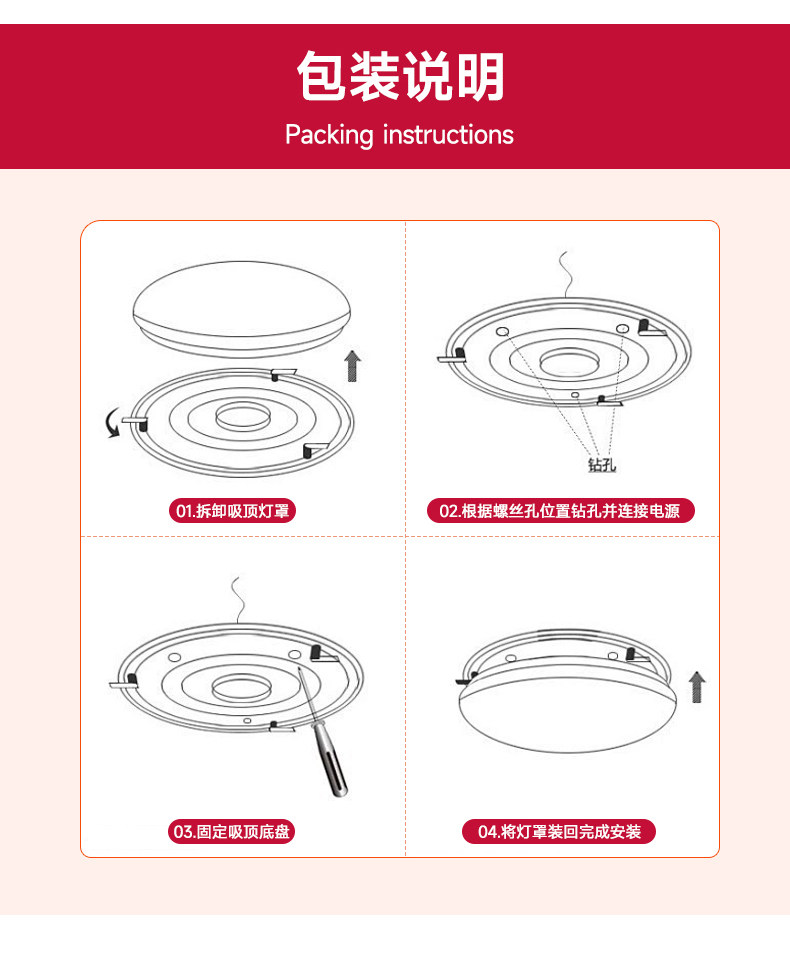 包装说明

Packing instructions

01.拆卸吸顶灯罩

钻孔

02.根据螺丝孔位置钻孔并连接电源

03.固定吸顶底盘

04.将灯罩装回完成安装