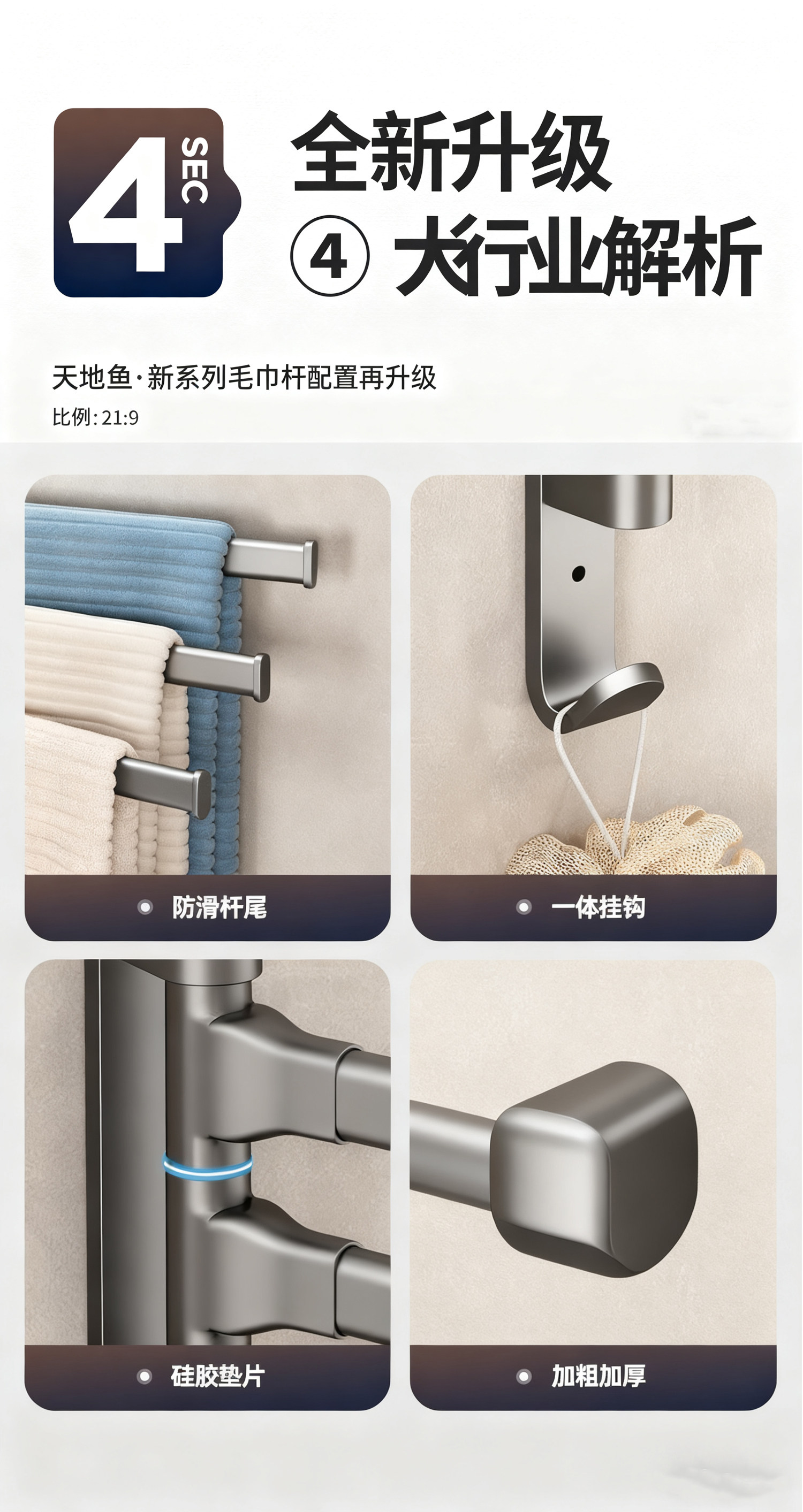 4 SEC

全新升级
④ 大行业解析

天地鱼·新系列毛巾杆配置再升级
比例: 21:9

防滑杆尾

一体挂钩

硅胶垫片

加粗加厚