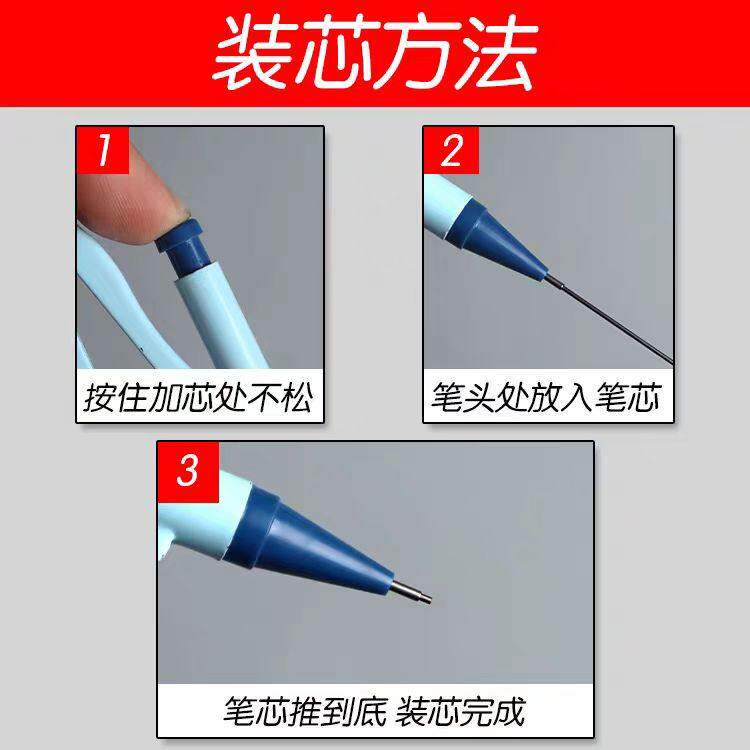 装芯方法

1
按住加芯处不松

2
笔头处放入笔芯

3
笔芯推到底 装芯完成