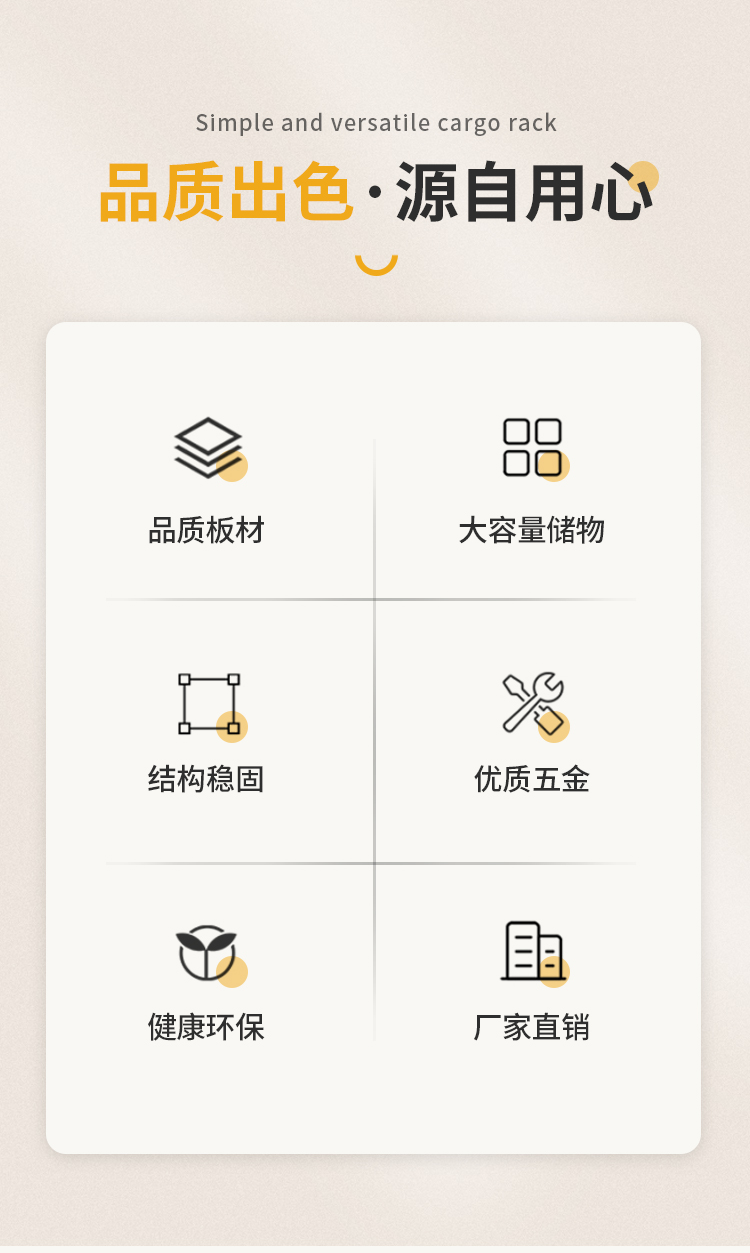 Simple and versatile cargo rack

品质出色·源自用心

品质板材

大容量储物

结构稳固

优质五金

健康环保

厂家直销