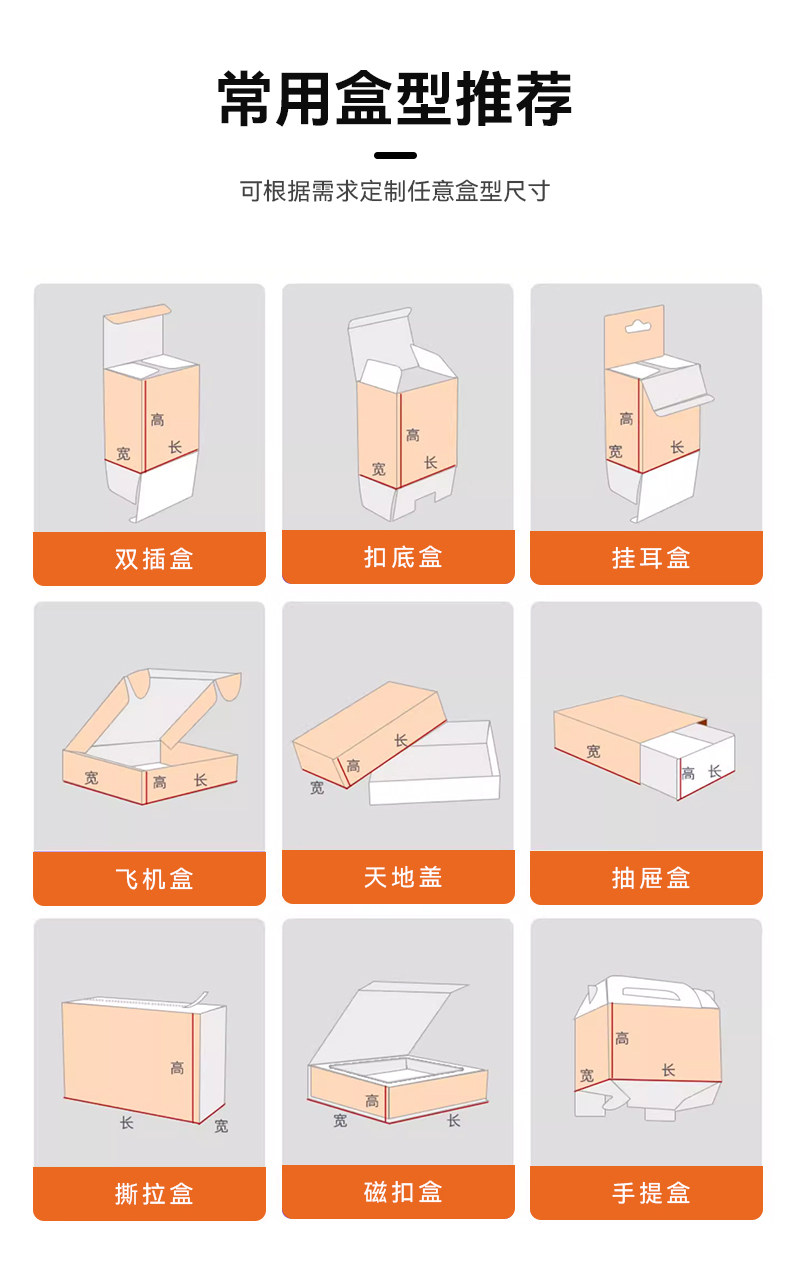 常用盒型推荐

可根据需求定制任意盒型尺寸

高
宽
长
双插盒

高
宽
长
扣底盒

高
宽
长
挂耳盒

宽
高
长
飞机盒

长
高
宽
天地盖

宽
高
长
抽屉盒

高
长
宽
撕拉盒

高
宽
长
磁扣盒

高
宽
长
手提盒