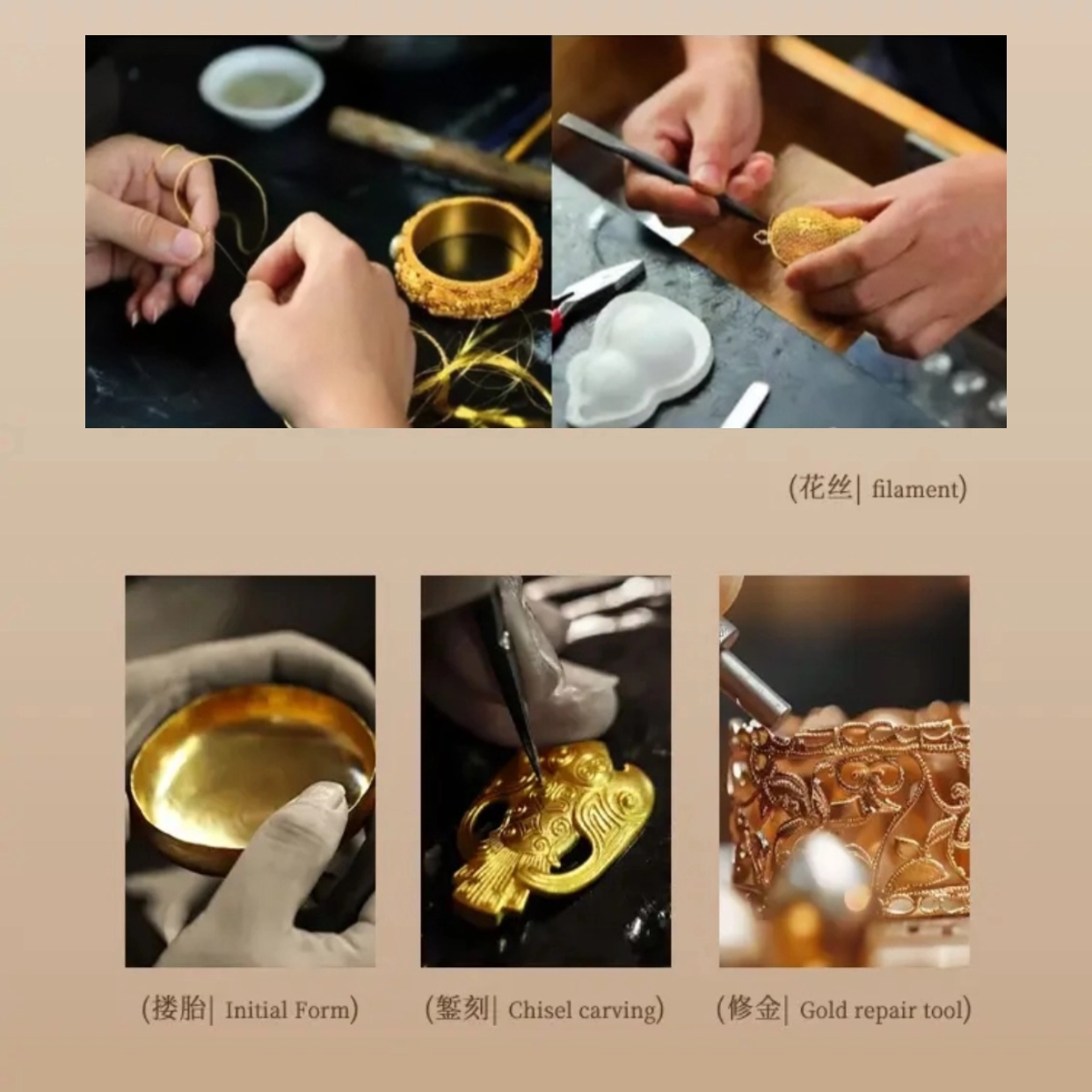 (花丝| filament)

(搂胎| Initial Form)

(錾刻| Chisel carving)

(修金| Gold repair tool)