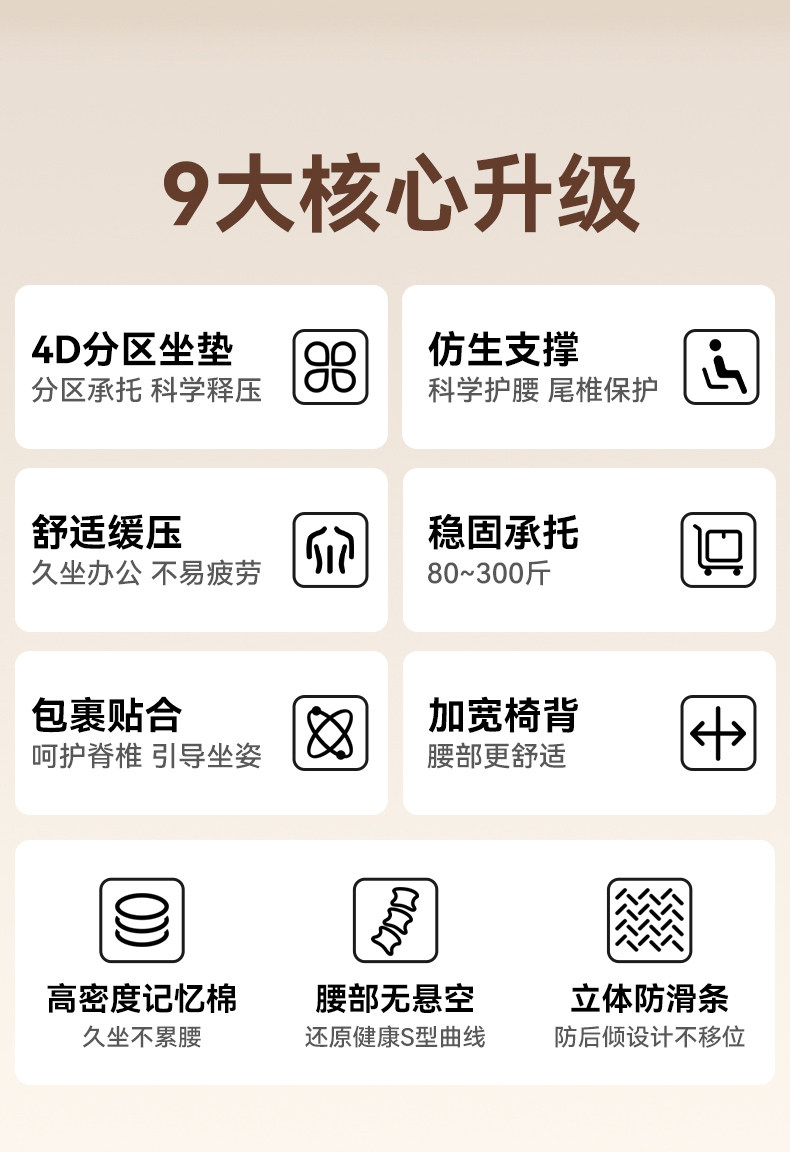 9大核心升级

4D分区坐垫
分区承托 科学释压

仿生支撑
科学护腰 尾椎保护

舒适缓压
久坐办公 不易疲劳

稳固承托
80~300斤

包裹贴合
呵护脊椎 引导坐姿

加宽椅背
腰部更舒适

高密度记忆棉
久坐不累腰

腰部无悬空
还原健康S型曲线

立体防滑条
防后倾设计不移位