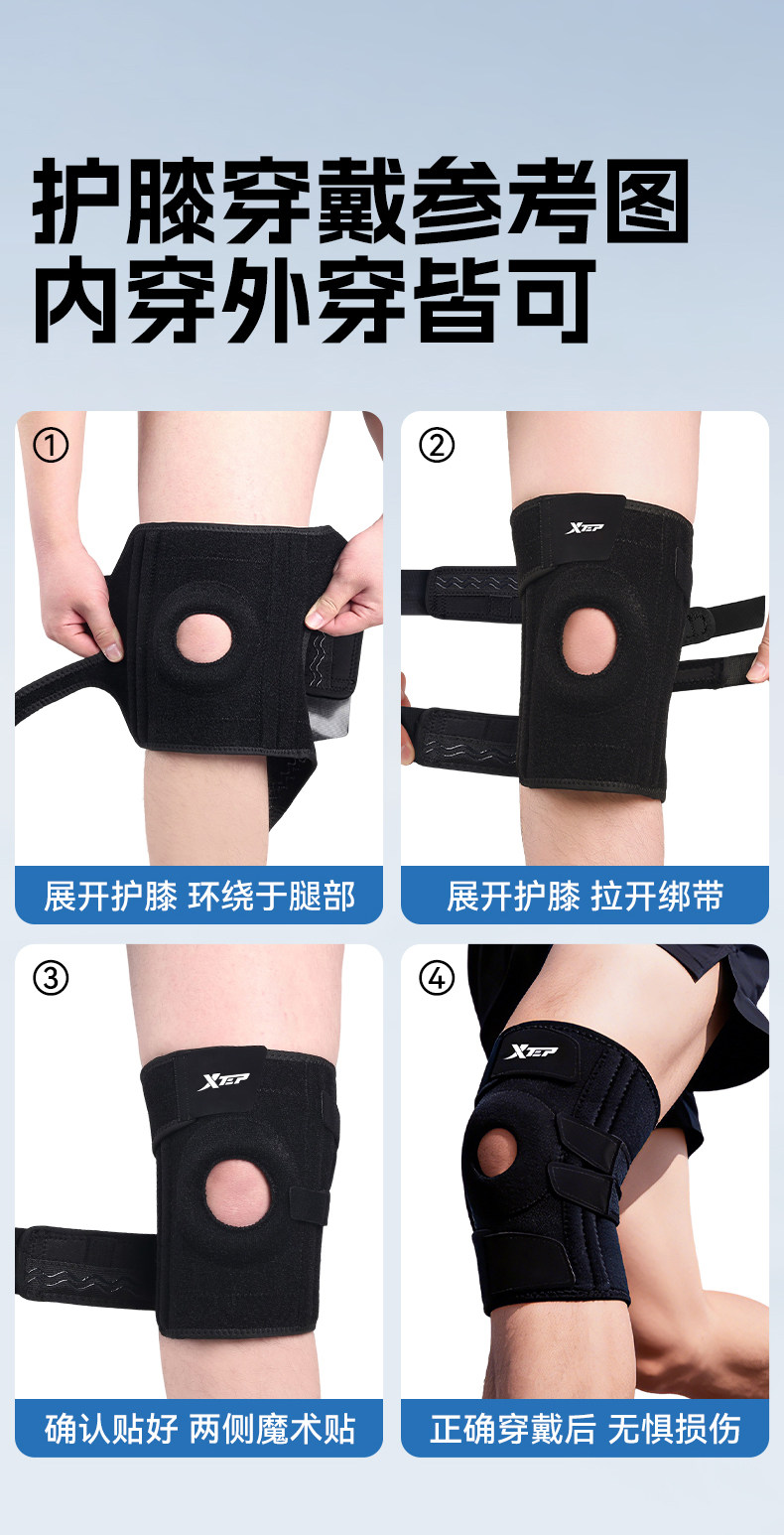 护膝穿戴参考图
内穿外穿皆可

①

展开护膝 环绕于腿部

②

XTEP

展开护膝 拉开绑带

③

XTEP

确认贴好 两侧魔术贴

④

XTEP

正确穿戴后 无惧损伤