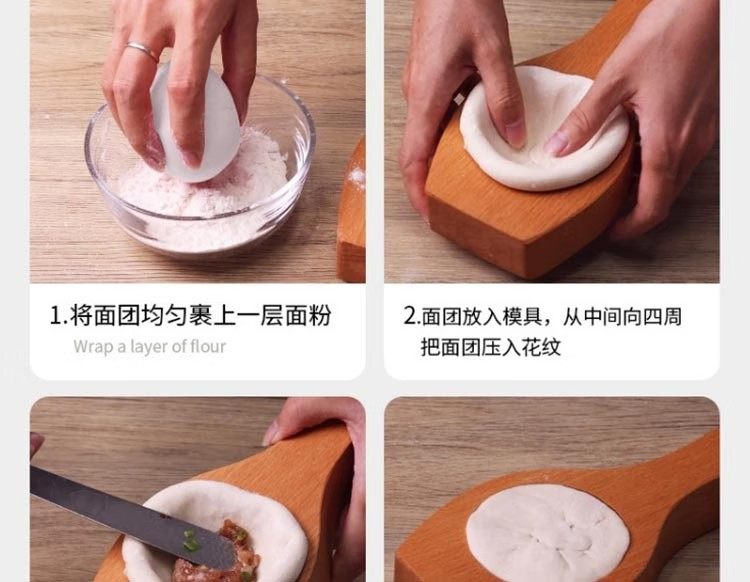 1.将面团均匀裹上一层面粉
Wrap a layer of flour

2.面团放入模具，从中间向四周把面团压入花纹