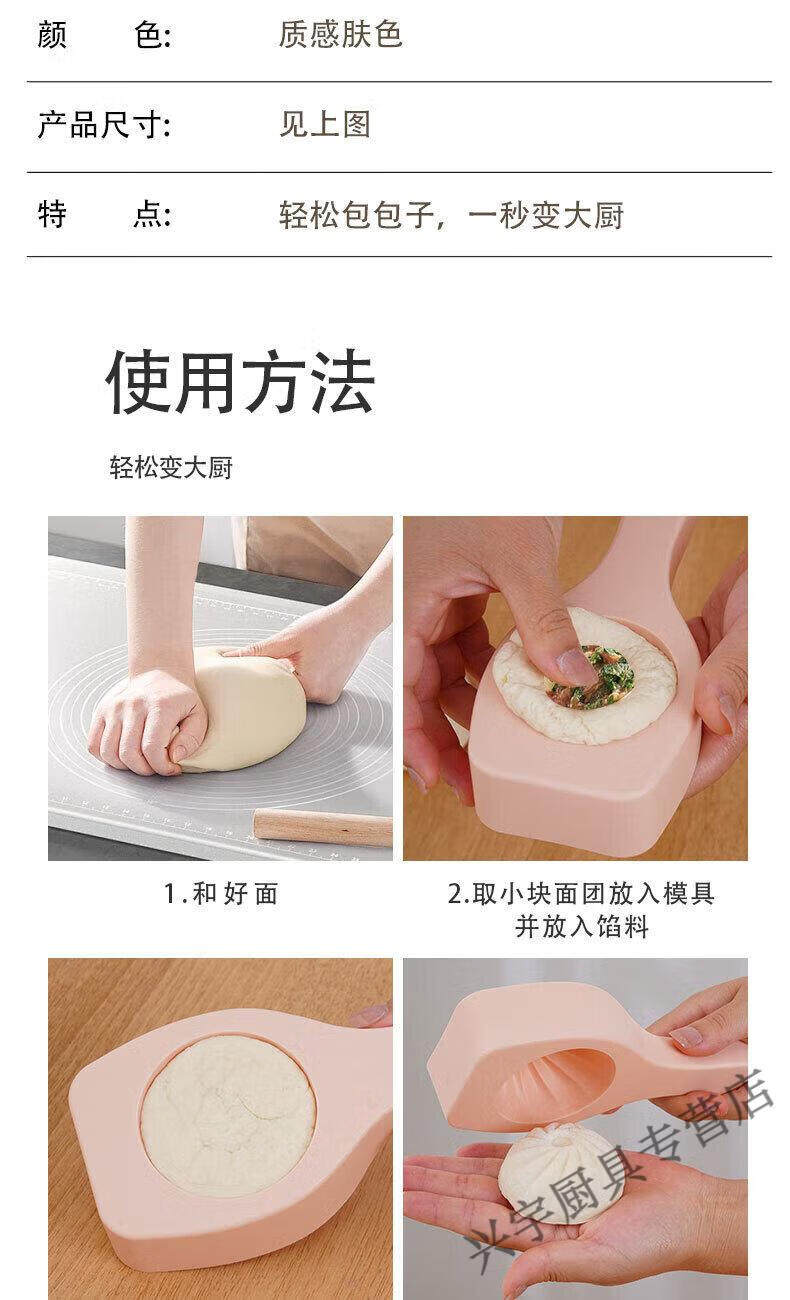 | 颜　色: | 质感肤色 |
|---|---|
| 产品尺寸: | 见上图 |
| 特　点: | 轻松包包子，一秒变大厨 |

使用方法

轻松变大厨

1.和好面

2.取小块面团放入模具并放入馅料

兴宇厨具专营店