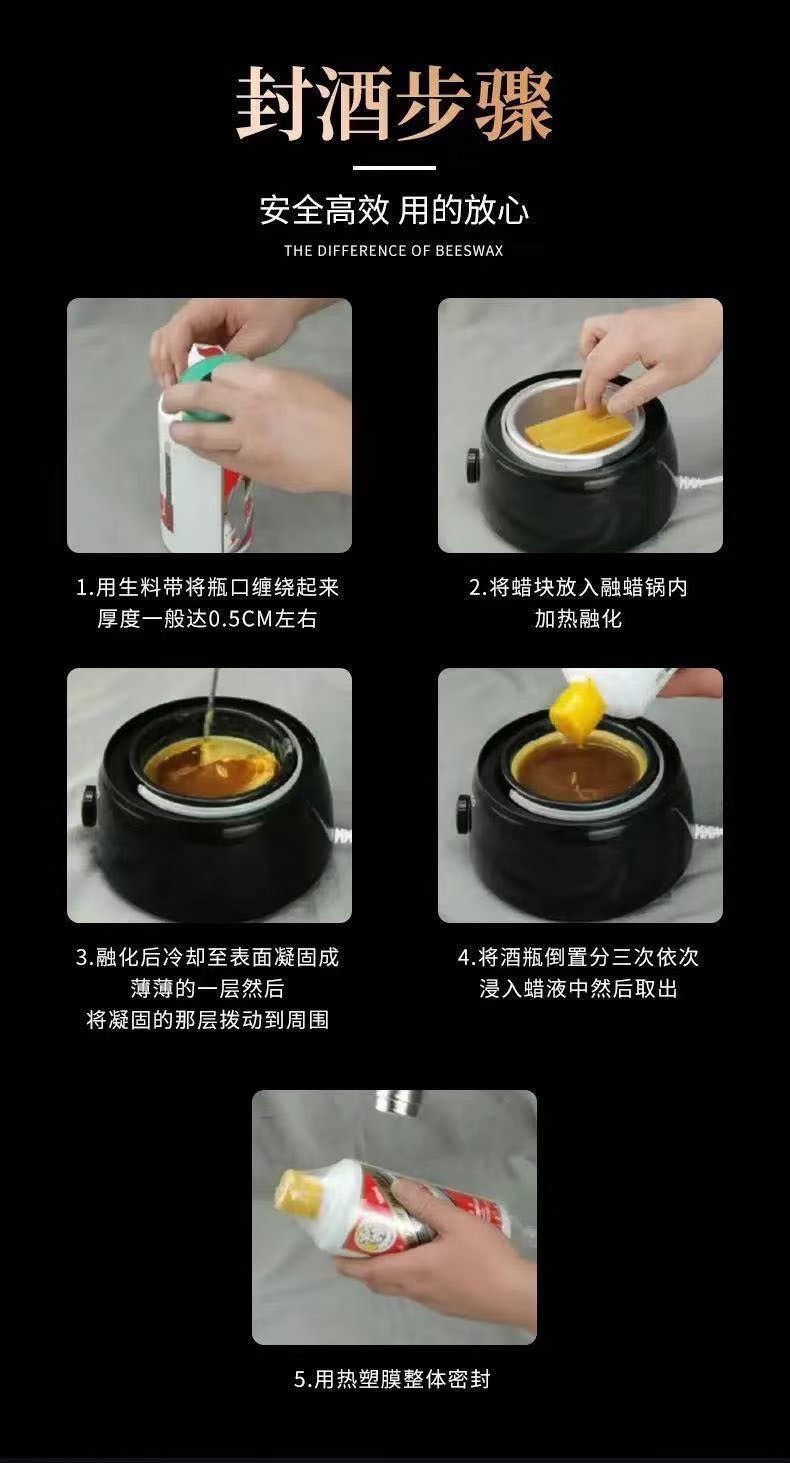 封酒步骤

安全高效 用的放心

THE DIFFERENCE OF BEESWAX

1.用生料带将瓶口缠绕起来
厚度一般达0.5CM左右

2.将蜡块放入融蜡锅内
加热融化

3.融化后冷却至表面凝固成
薄薄的一层然后
将凝固的那层拨动到周围

4.将酒瓶倒置分三次依次
浸入蜡液中然后取出

5.用热塑膜整体密封