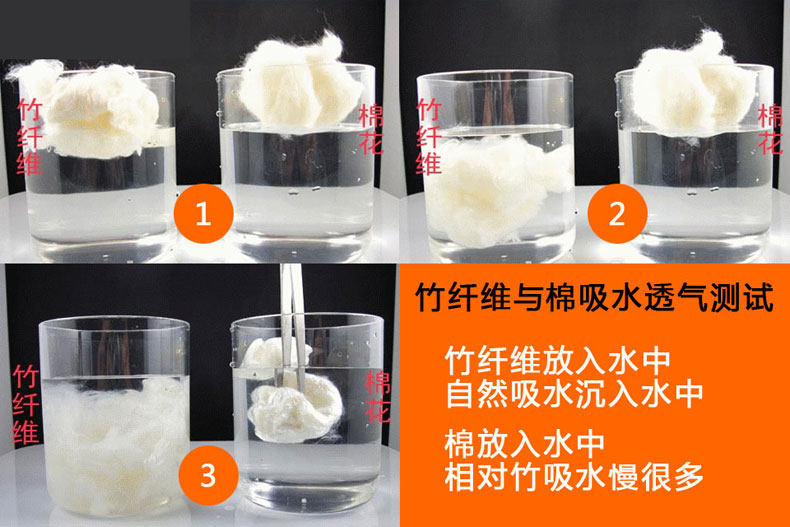 竹纤维

棉花

1

竹纤维

棉花

2

竹纤维

棉花

3

竹纤维与棉吸水透气测试

竹纤维放入水中
自然吸水沉入水中

棉放入水中
相对竹吸水慢很多