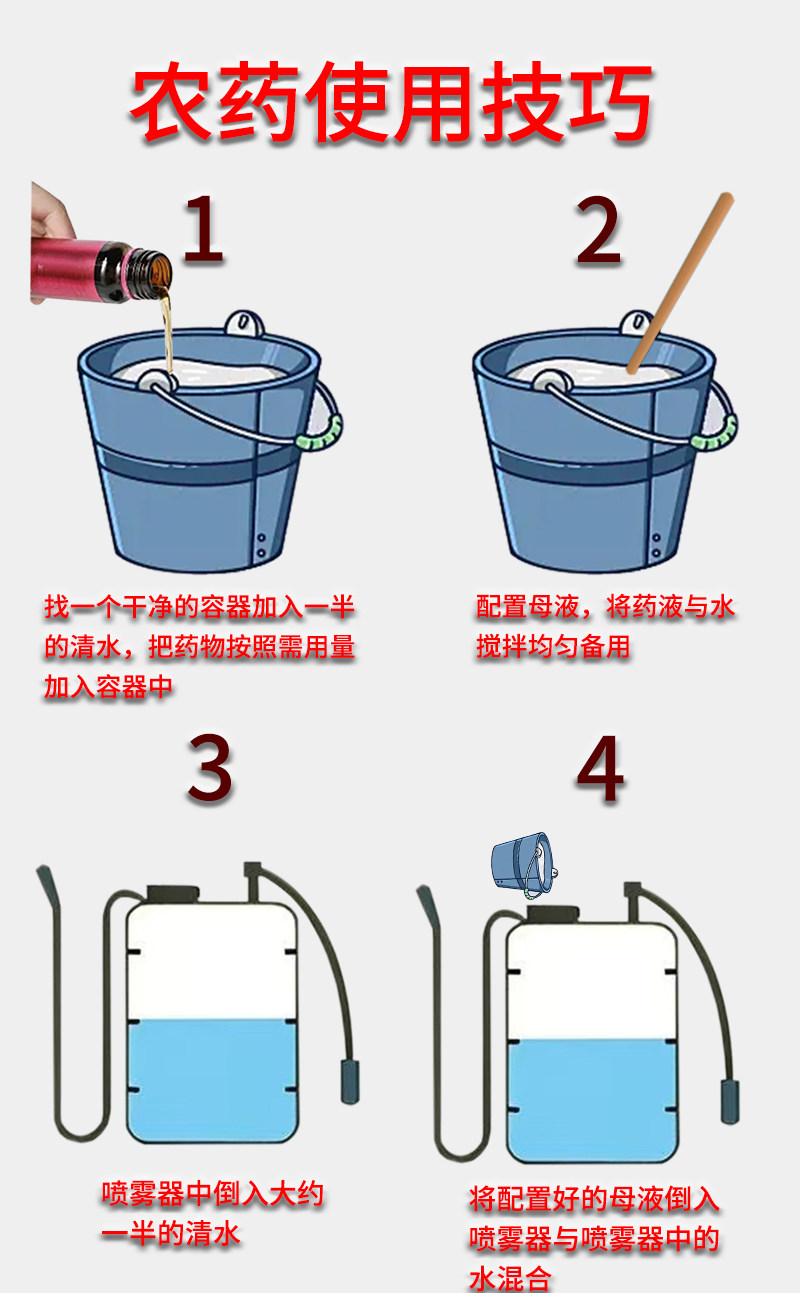 农药使用技巧

1

找一个干净的容器加入一半的清水，把药物按照需用量加入容器中

2

配置母液，将药液与水搅拌均匀备用

3

喷雾器中倒入大约一半的清水

4

将配置好的母液倒入喷雾器与喷雾器中的水混合