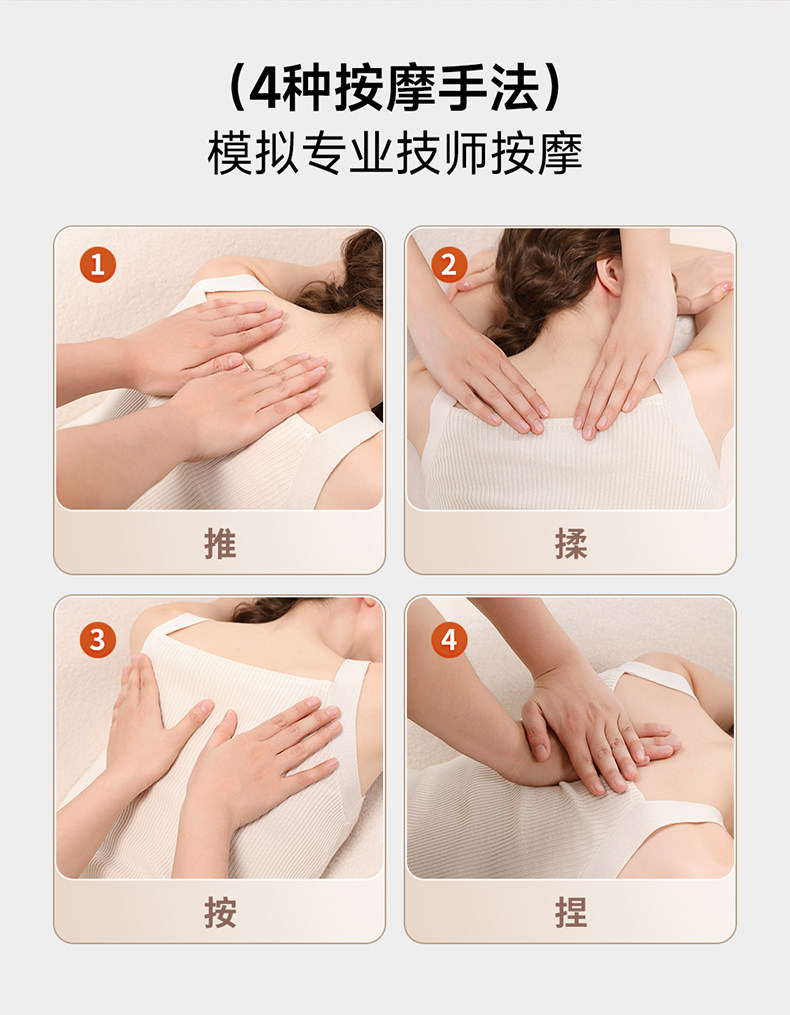 （4种按摩手法）
模拟专业技师按摩

1
推

2
揉

3
按

4
捏