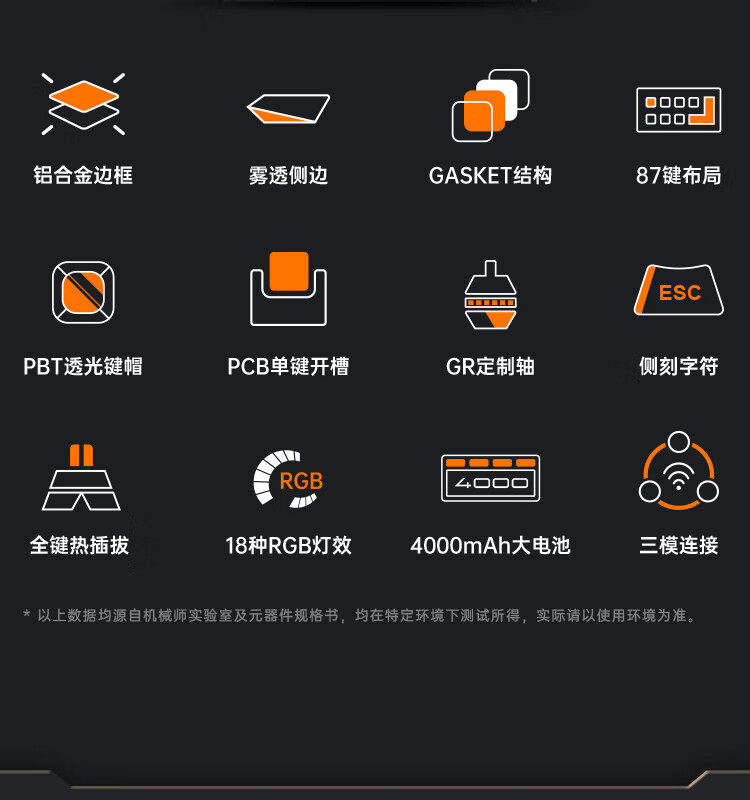 铝合金边框

雾透侧边

GASKET结构

87键布局

PBT透光键帽

PCB单键开槽

GR定制轴

ESC

侧刻字符

全键热插拔

RGB

18种RGB灯效

4000

4000mAh大电池

三模连接

* 以上数据均源自机械师实验室及元器件规格书，均在特定环境下测试所得，实际请以使用环境为准。