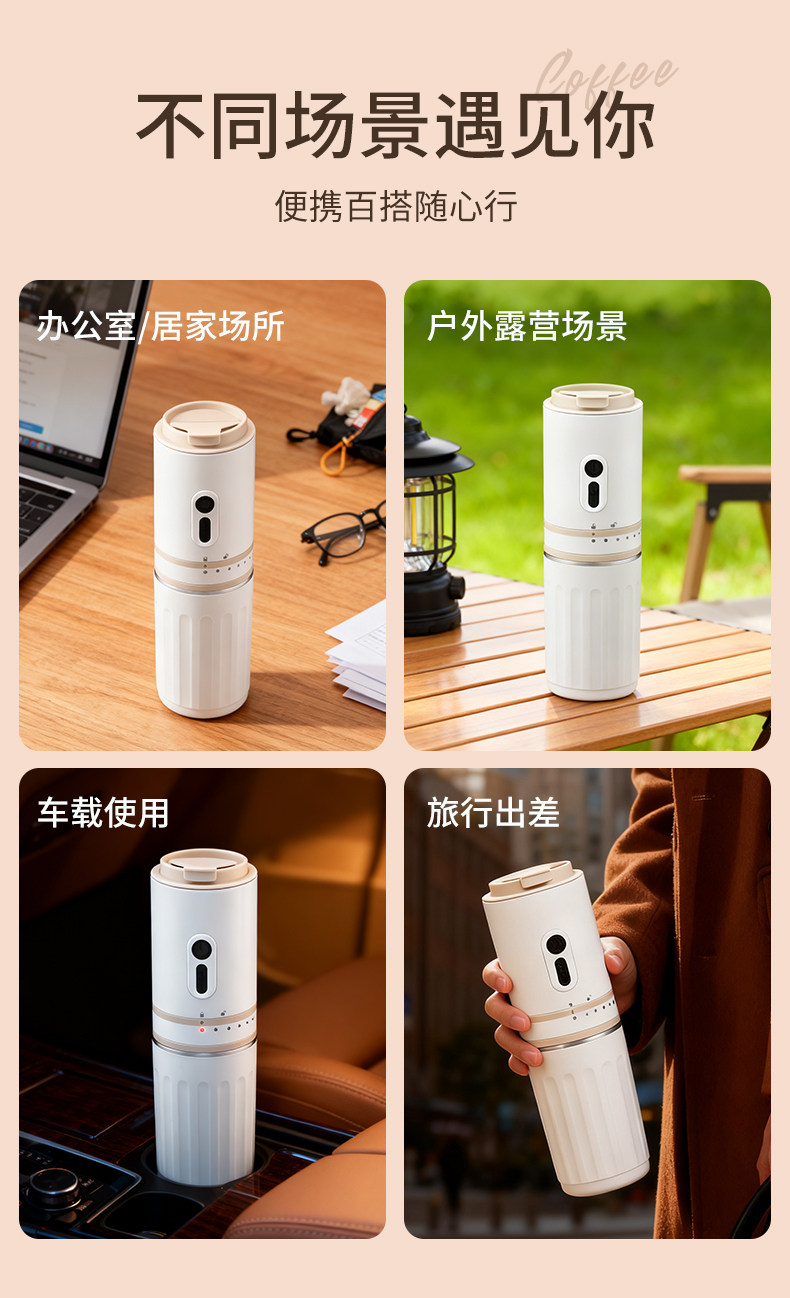 Coffee

不同场景遇见你

便携百搭随心行

办公室/居家场所

户外露营场景

车载使用

旅行出差