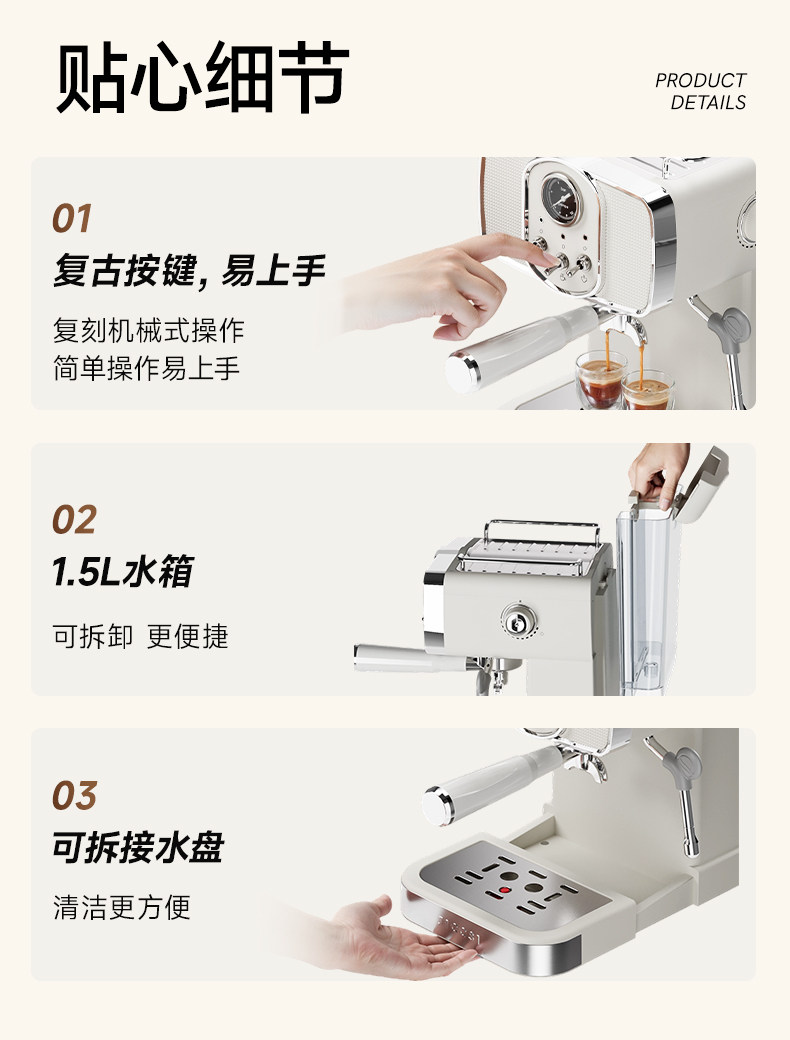 贴心细节

PRODUCT DETAILS

01

复古按键，易上手

复刻机械式操作
简单操作易上手

02

1.5L水箱

可拆卸 更便捷

03

可拆接水盘

清洁更方便