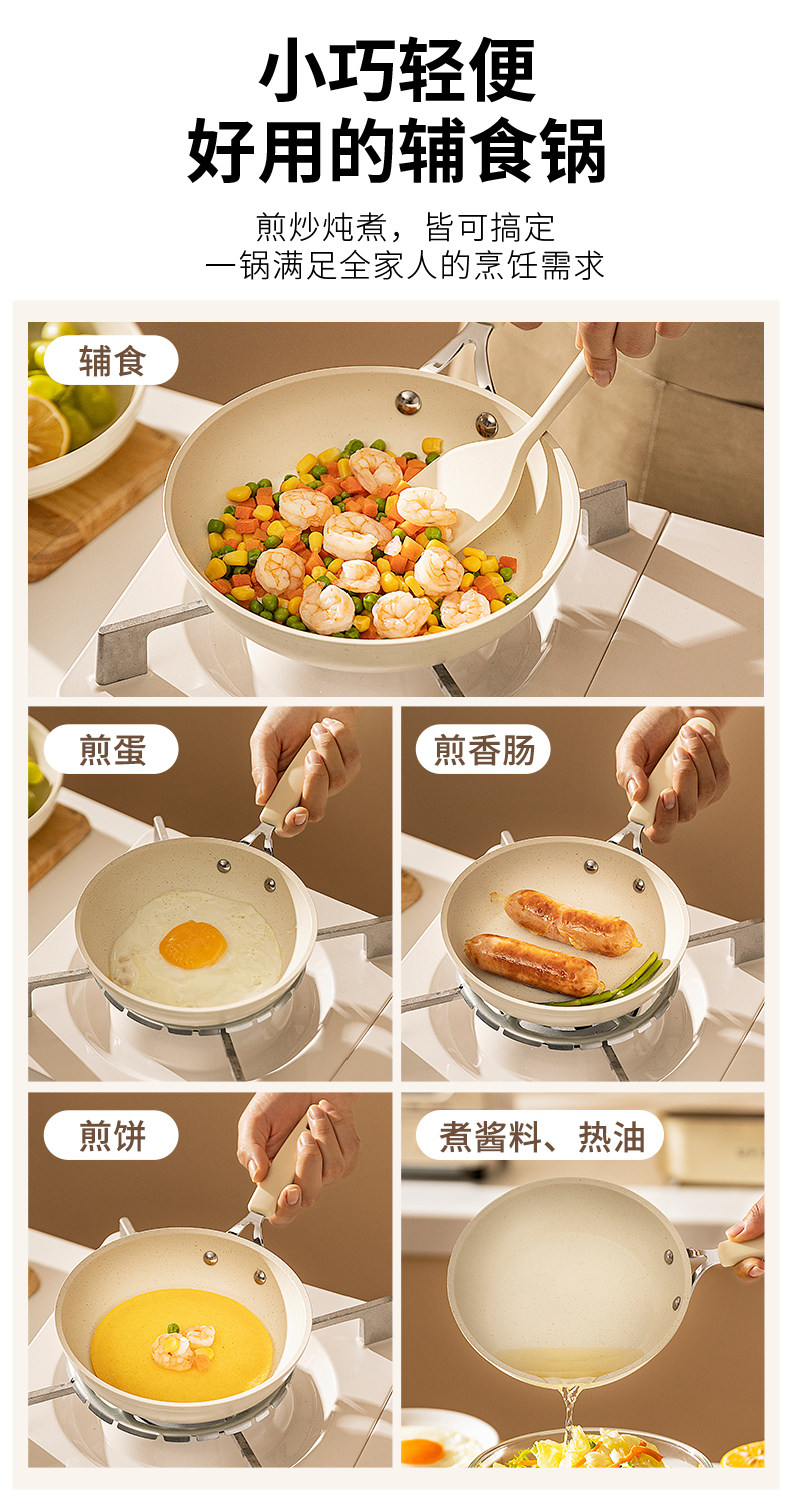 小巧轻便
好用的辅食锅

煎炒炖煮，皆可搞定
一锅满足全家人的烹饪需求

辅食

煎蛋

煎香肠

煎饼

煮酱料、热油