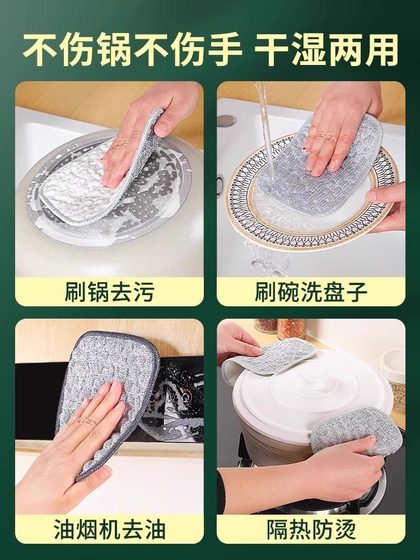 不伤锅不伤手 干湿两用

刷锅去污

刷碗洗盘子

油烟机去油

隔热防烫