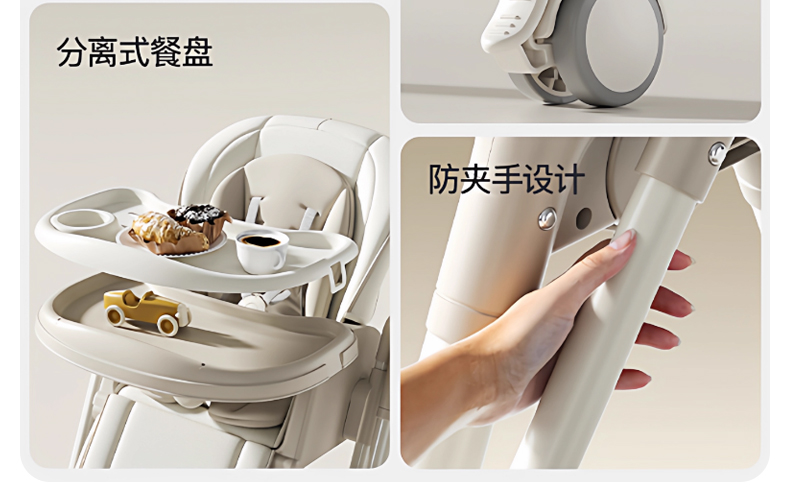 分离式餐盘

防夹手设计