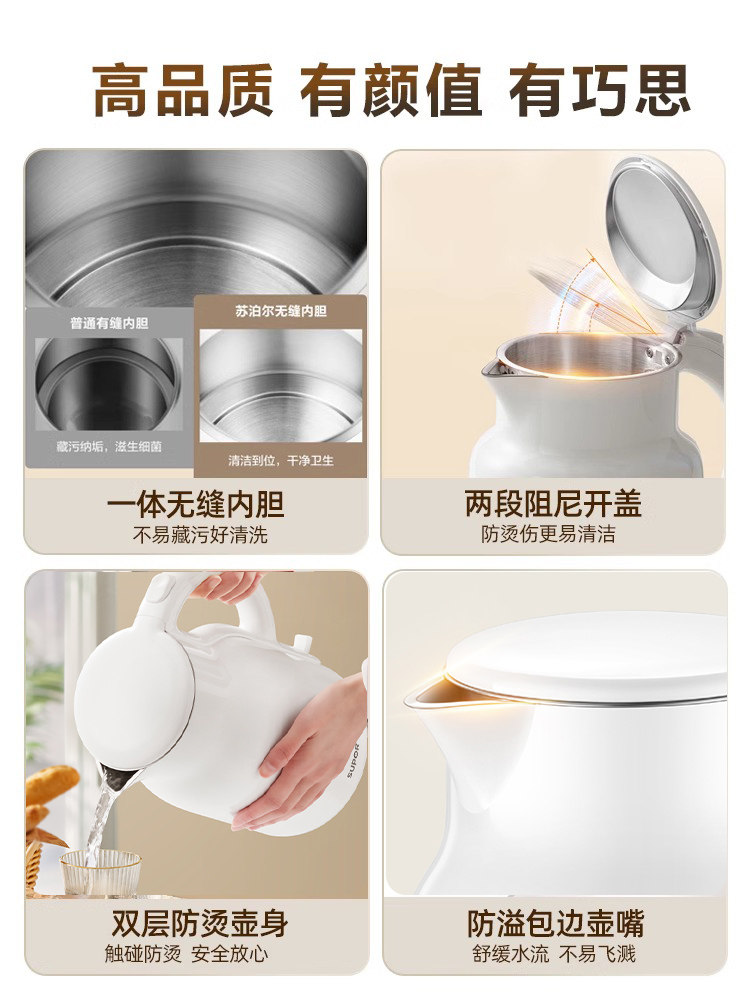 高品质 有颜值 有巧思

普通有缝内胆
藏污纳垢，滋生细菌

苏泊尔无缝内胆
清洁到位，干净卫生

一体无缝内胆
不易藏污好清洗

两段阻尼开盖
防烫伤更易清洁

SUPOR

双层防烫壶身
触碰防烫 安全放心

防溢包边壶嘴
舒缓水流 不易飞溅