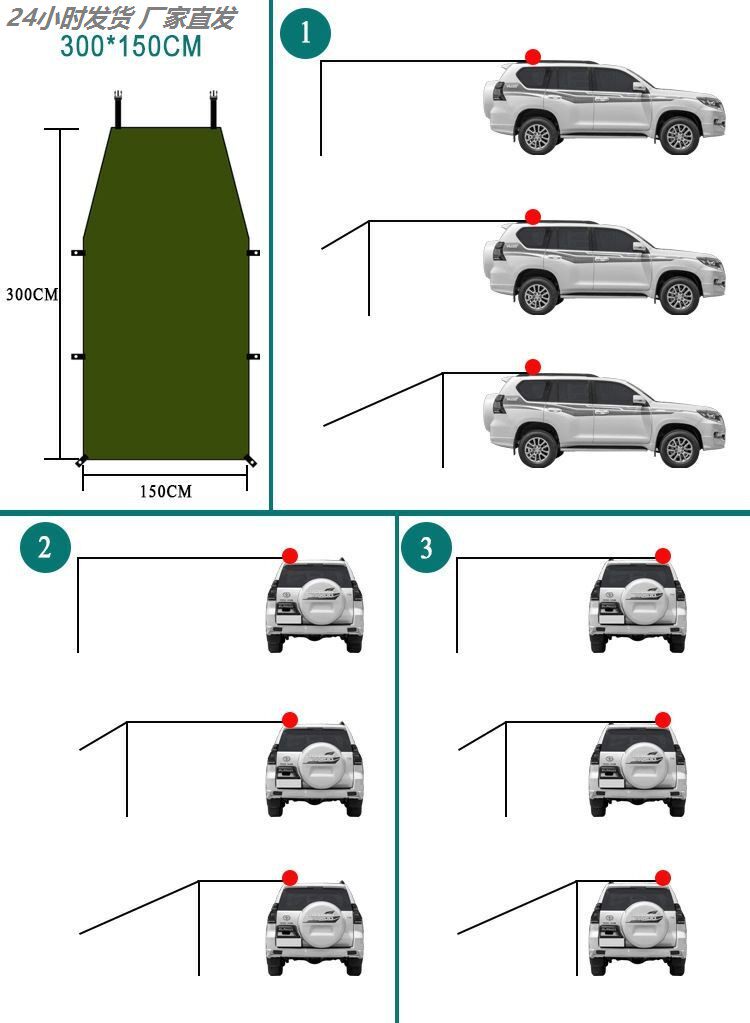 24小时发货 厂家直发
300*150CM

300CM

150CM

1

2

3