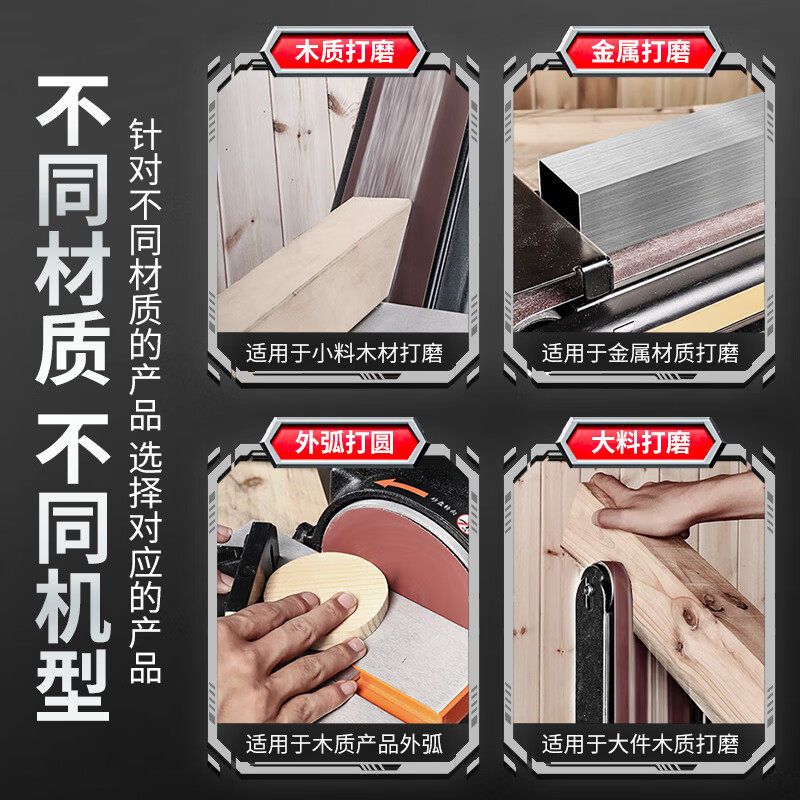 不同材质 不同机型

针对不同材质的产品 选择对应的产品

木质打磨
适用于小料木材打磨

金属打磨
适用于金属材质打磨

外弧打圆
适用于木质产品外弧

大料打磨
适用于大件木质打磨